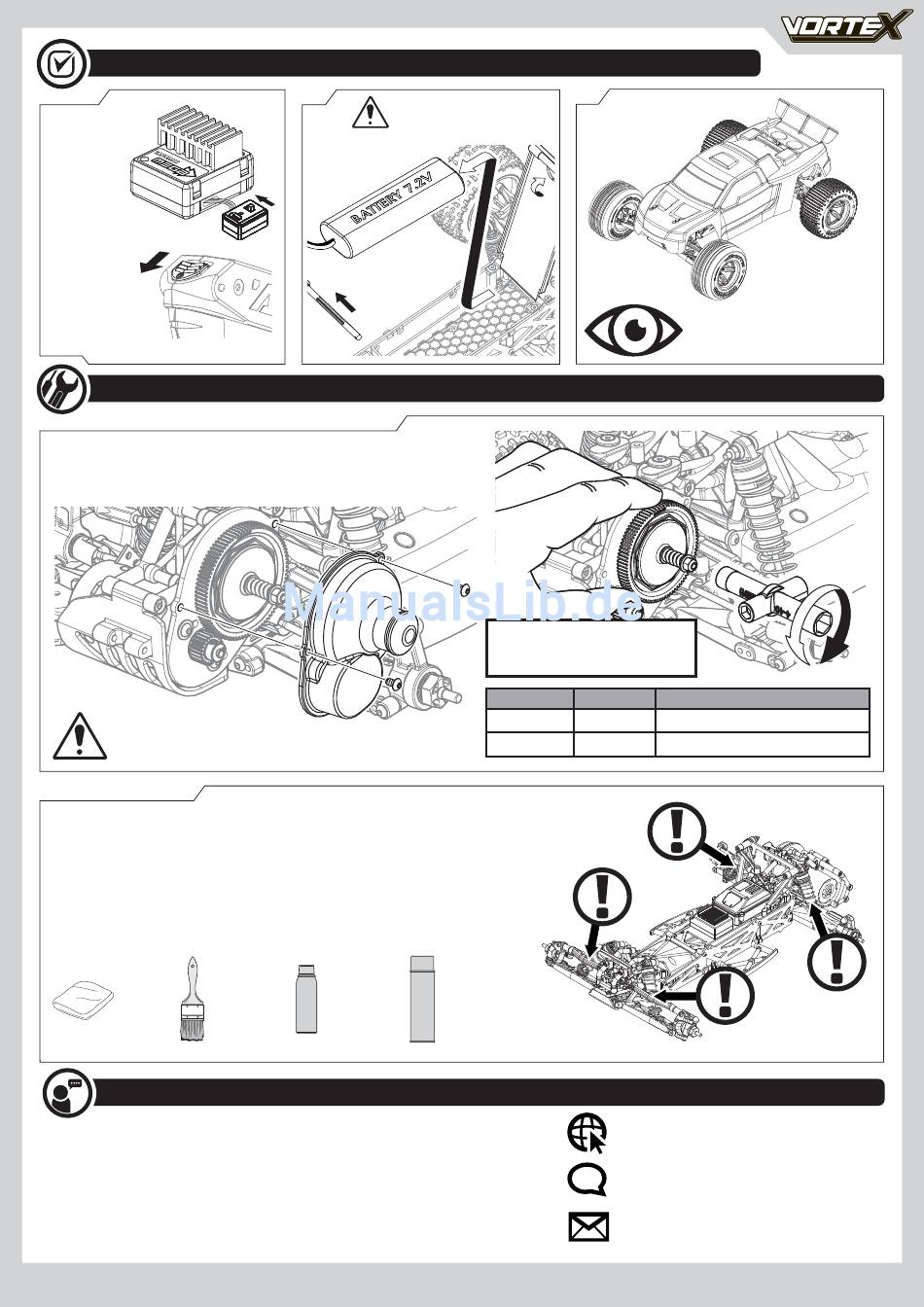 VORTEX

BATTERY 7.2V

ManualsLib.de