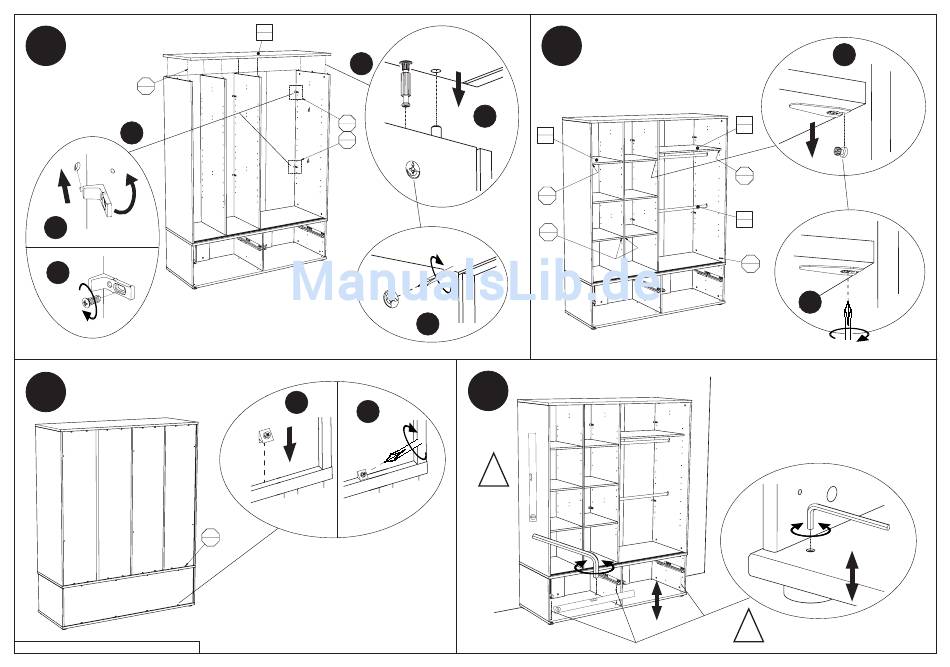 ManualsLib.de