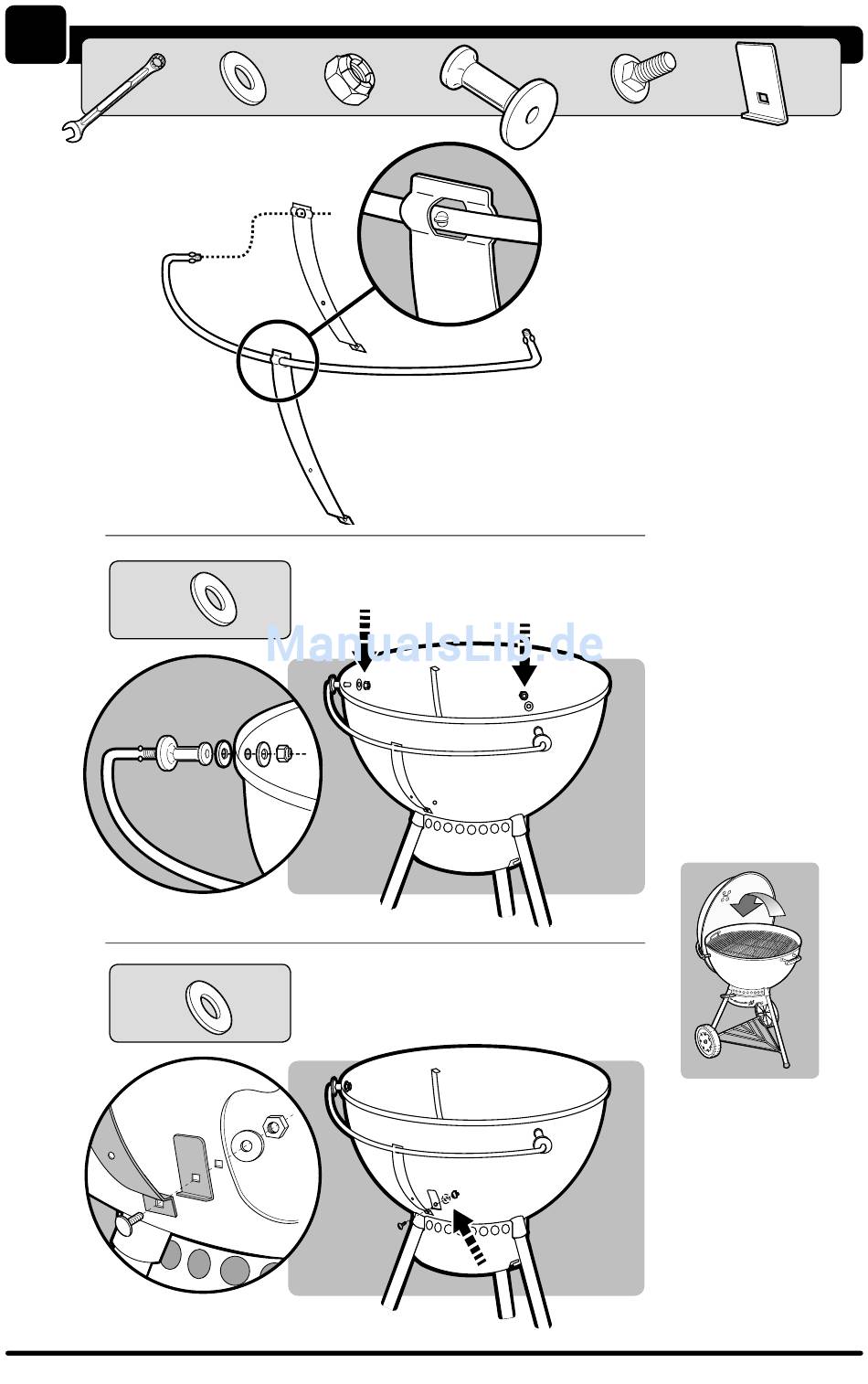 ManualsLib.de