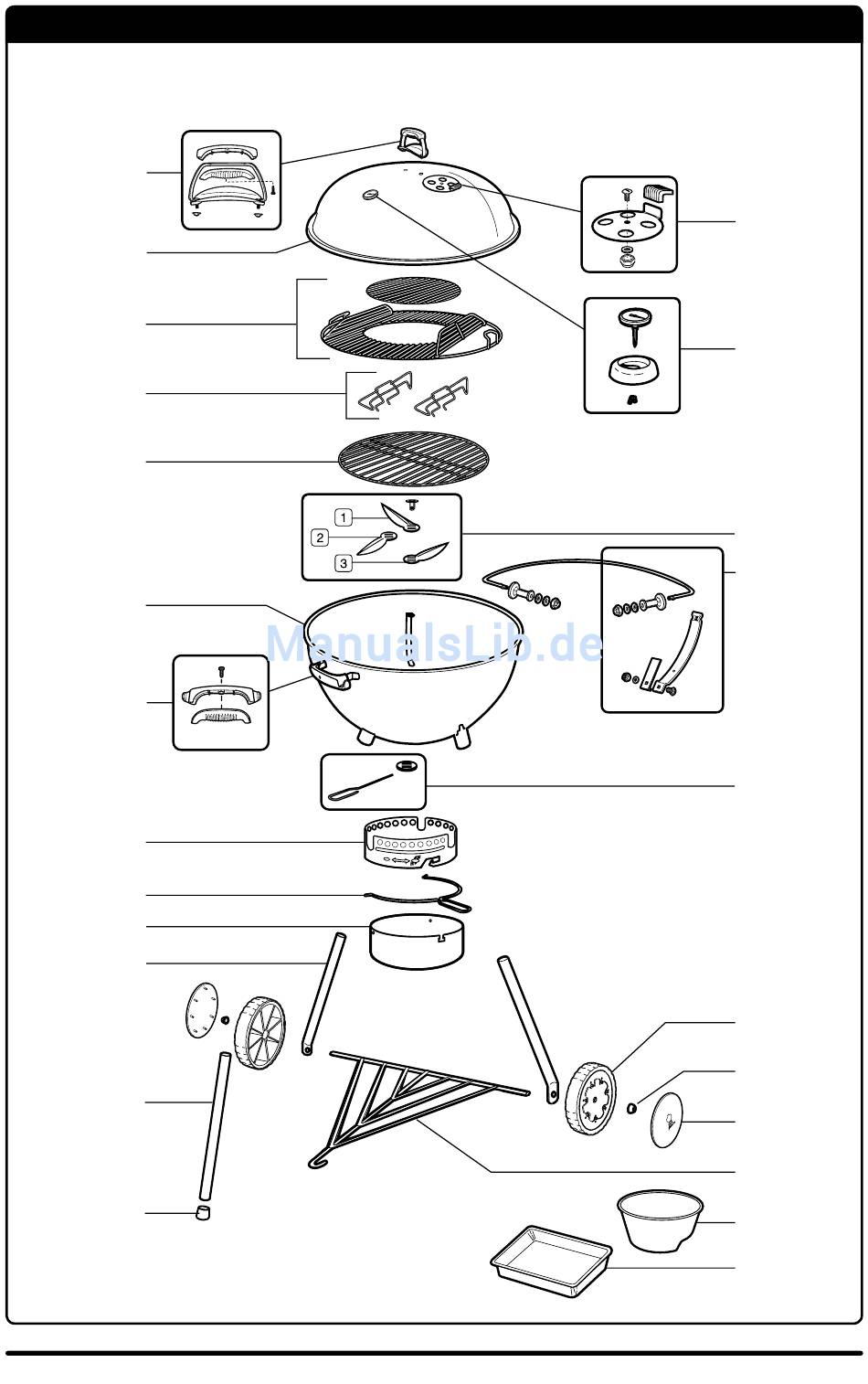 1
2
3
ManualsLib.de