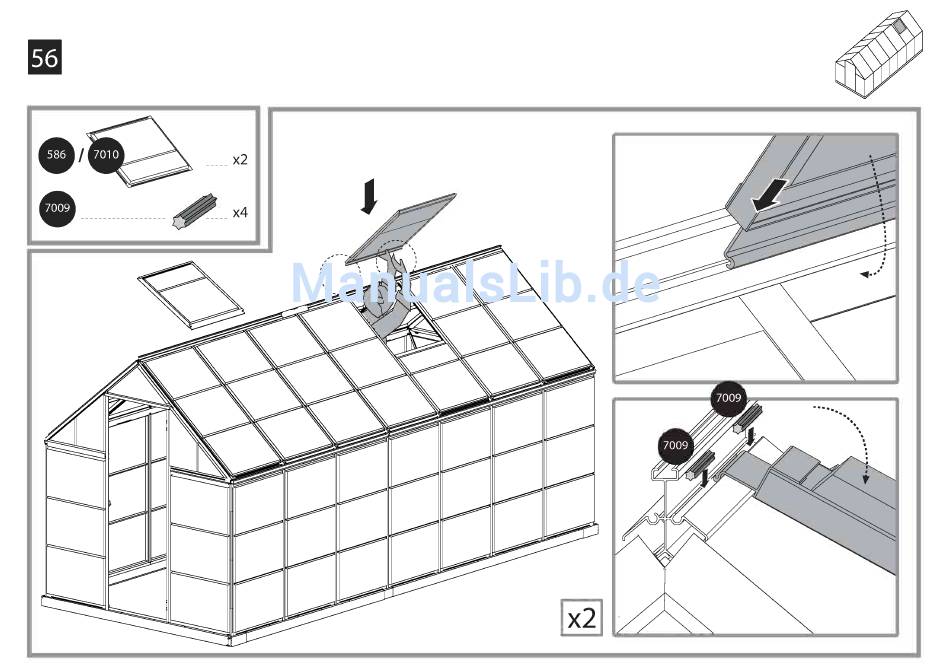 56

586 / 7010 x2

7009 x4

ManualsLib.de

7009

7009

x2