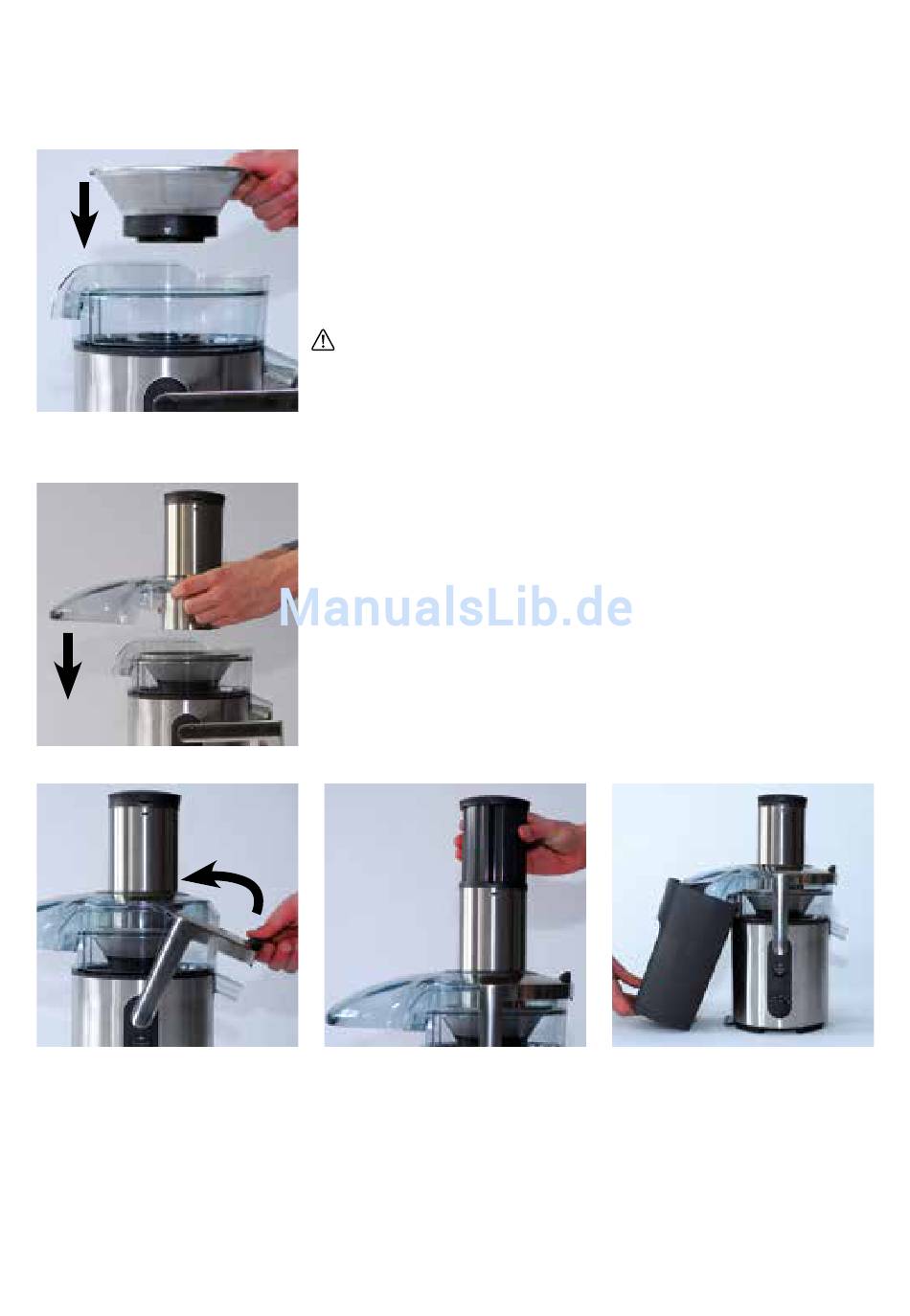 ManualsLib.de