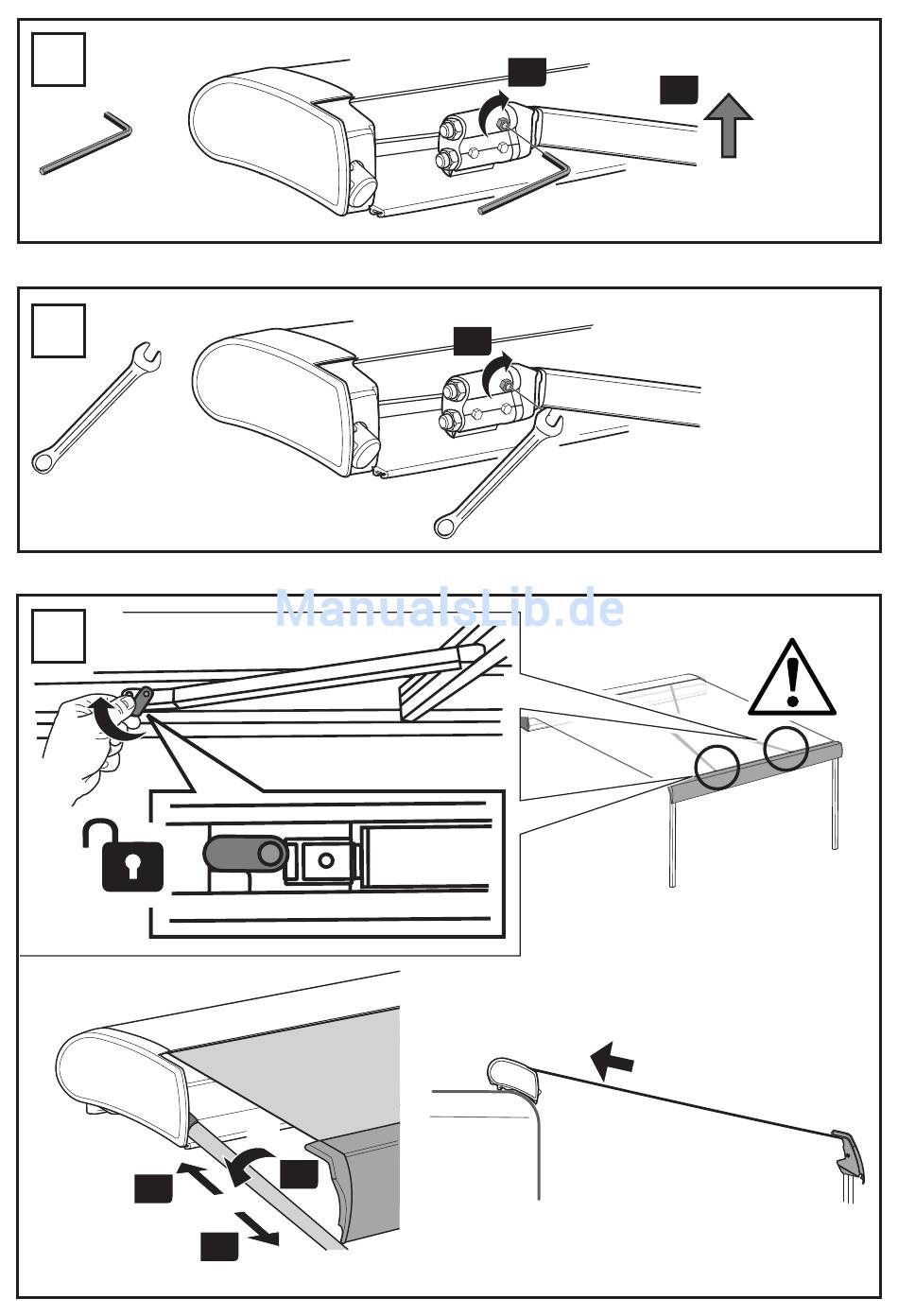 ManualsLib.de