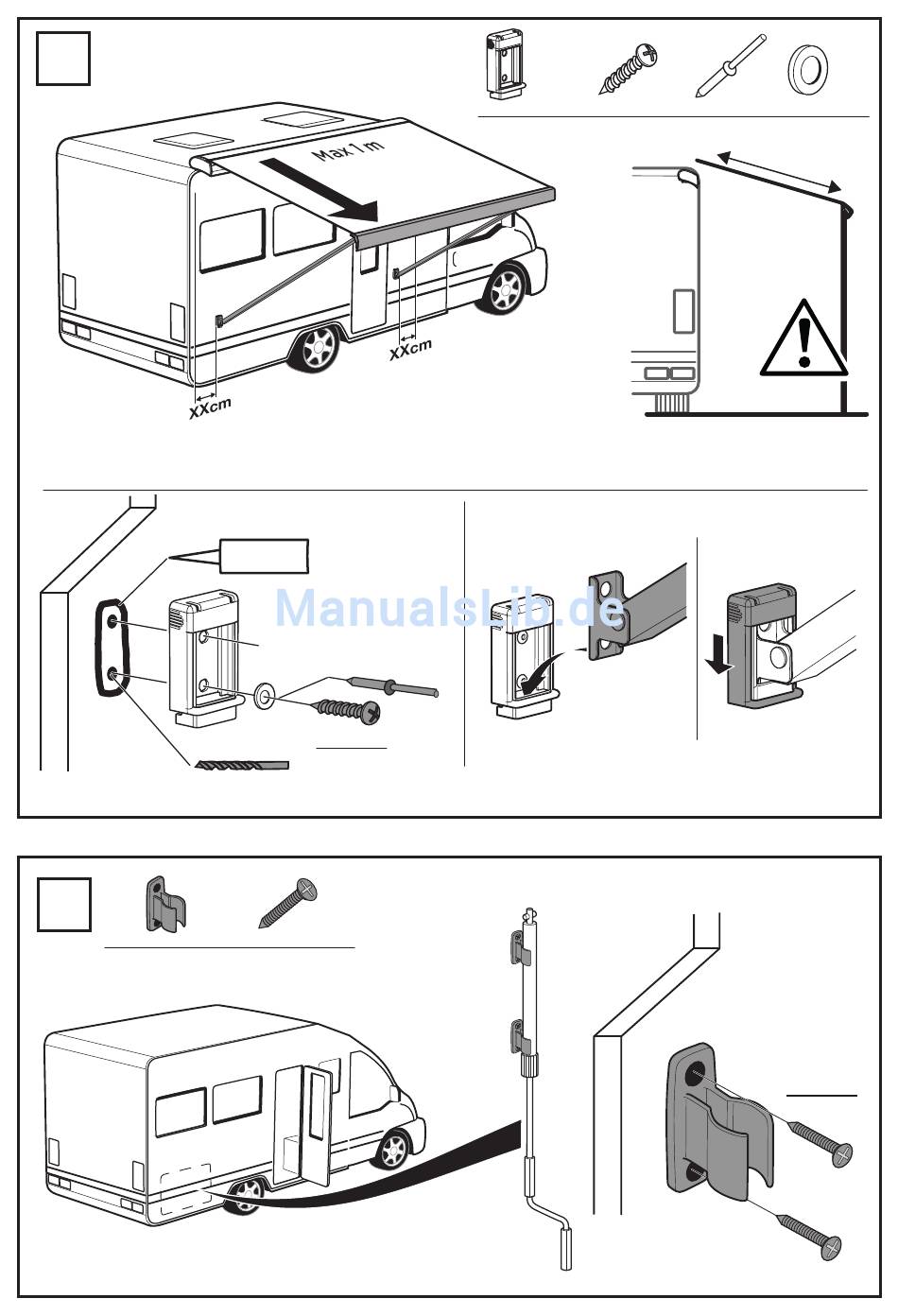 Max 1 m

XXcm

XXcm

ManualsLib.de