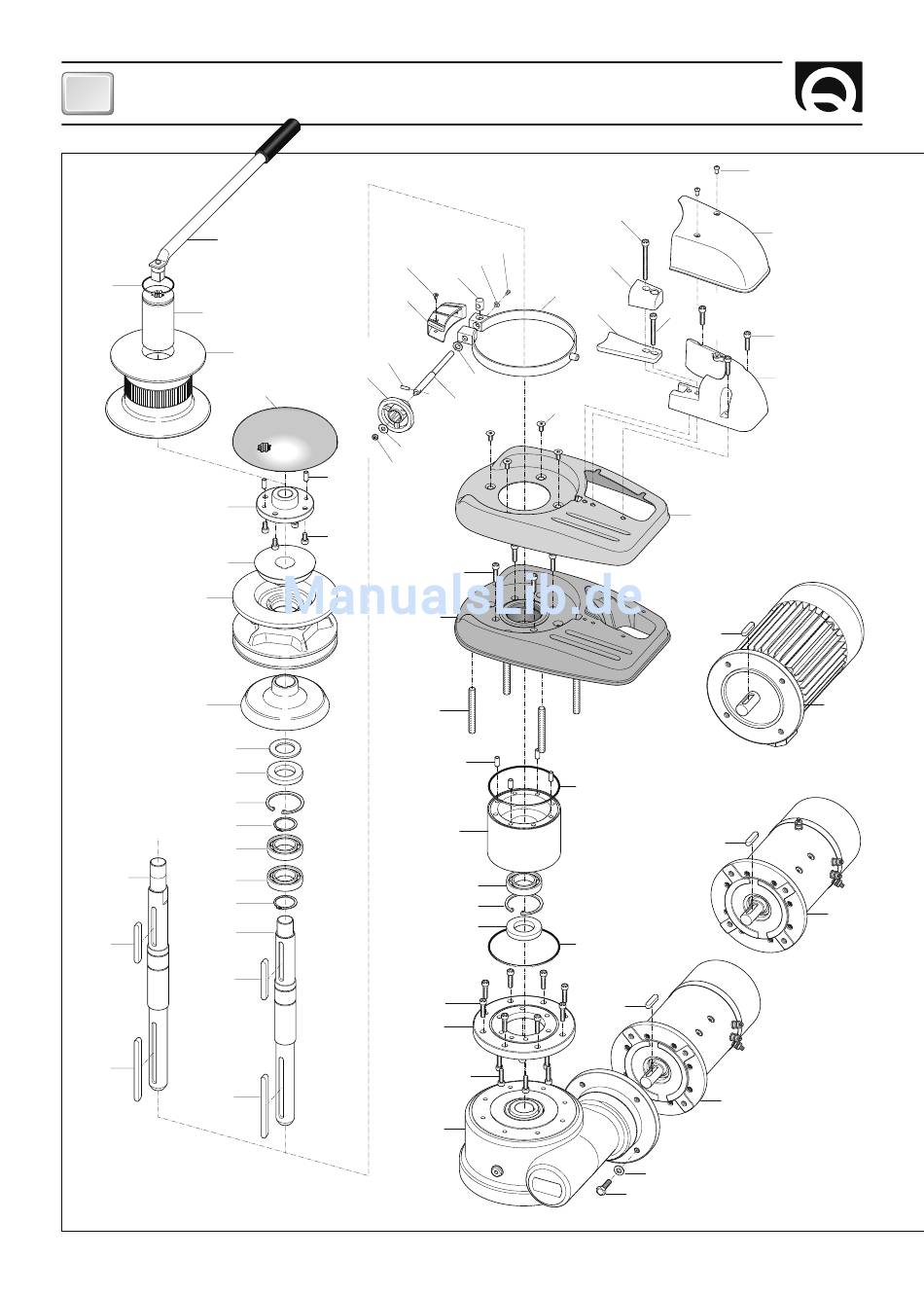 ManualsLib.de