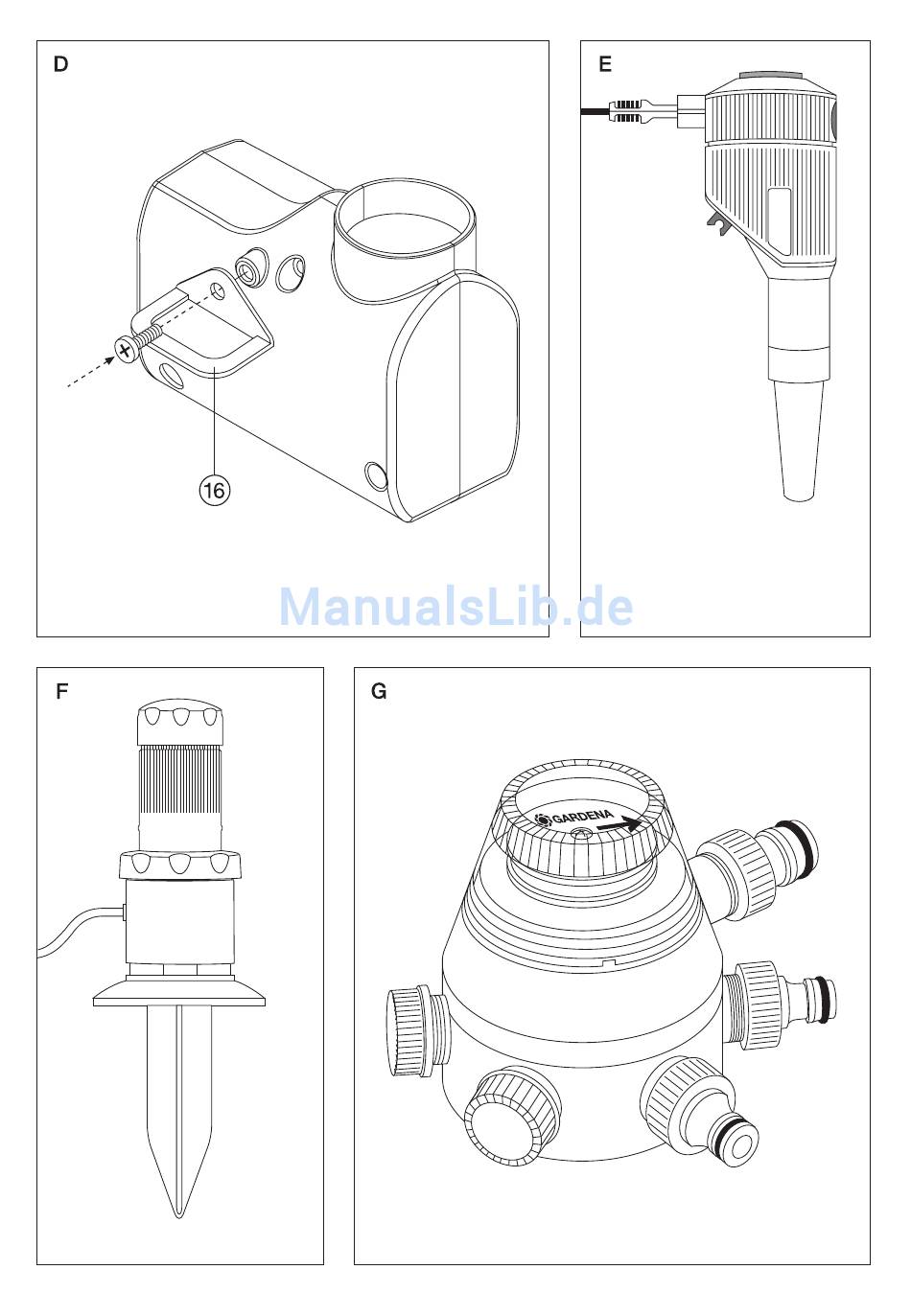 D

16

E

ManualsLib.de

F

G

GARDENA