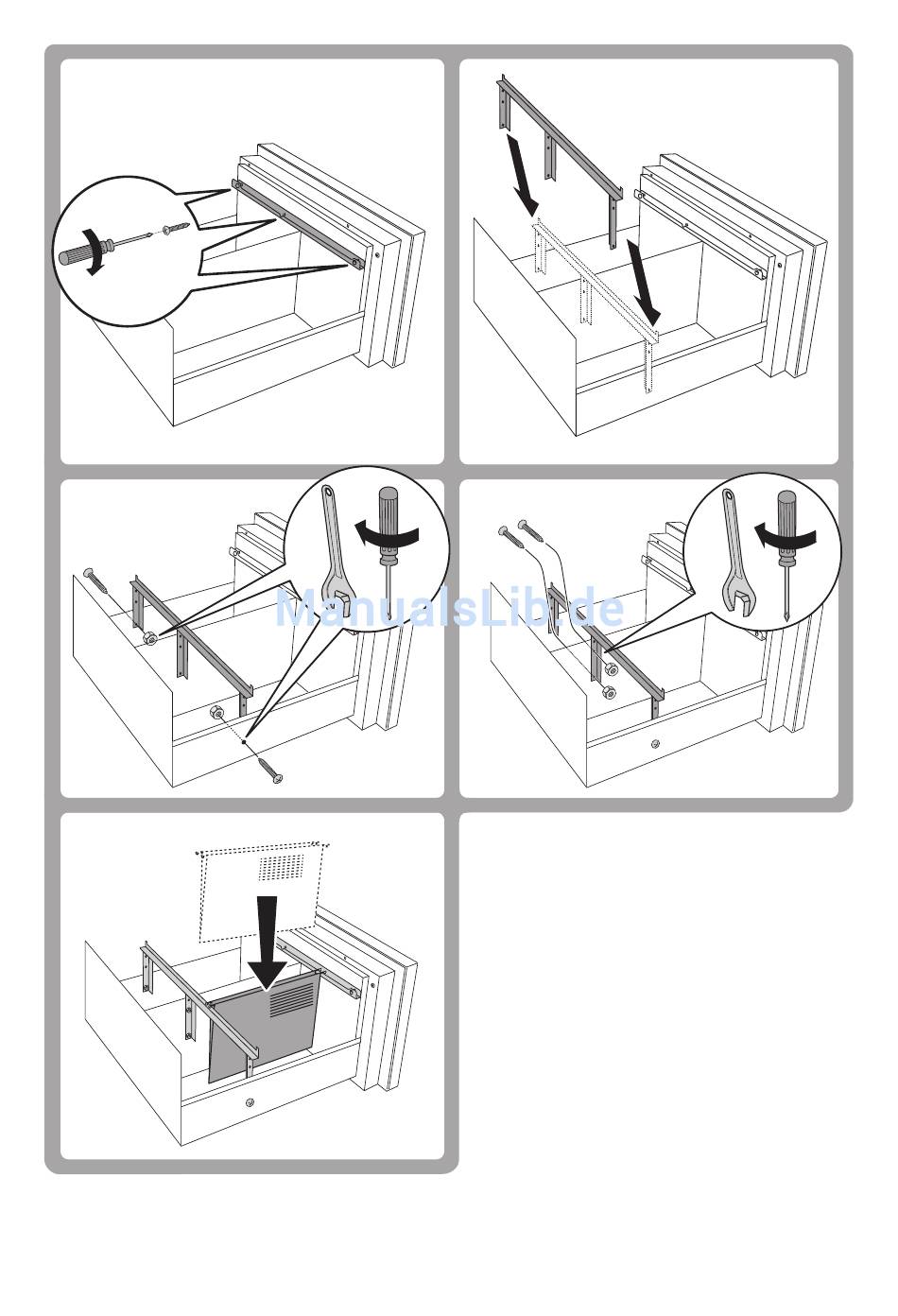 ManualsLib.de