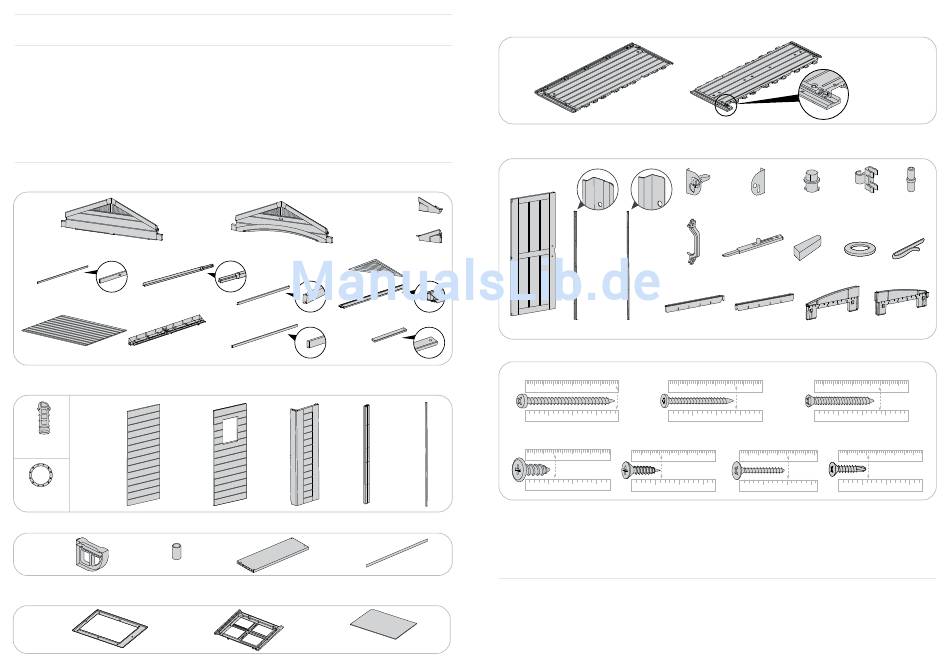 ManualsLib.de