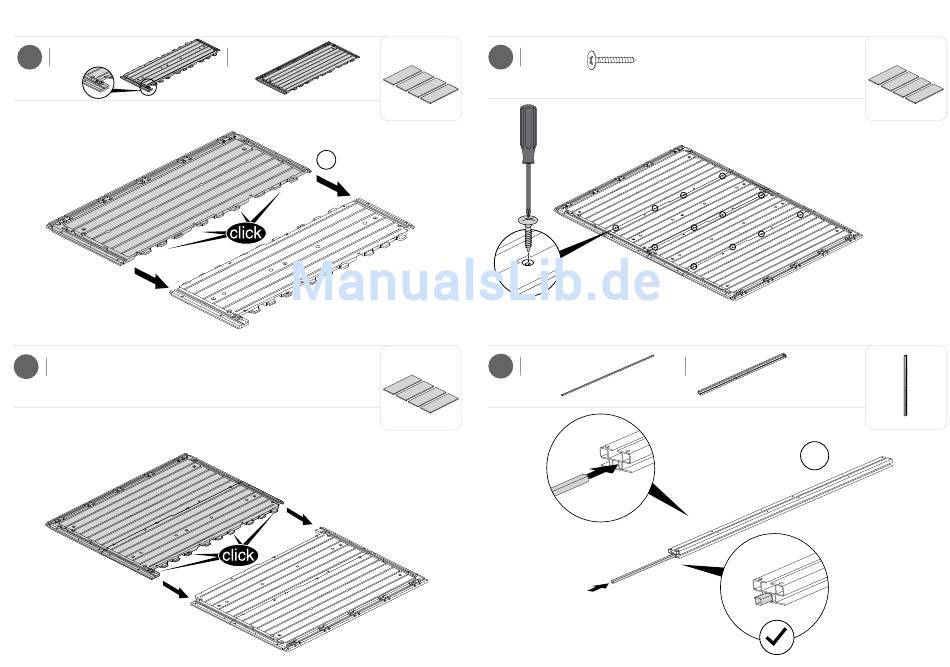 click

ManualsLib.de

click