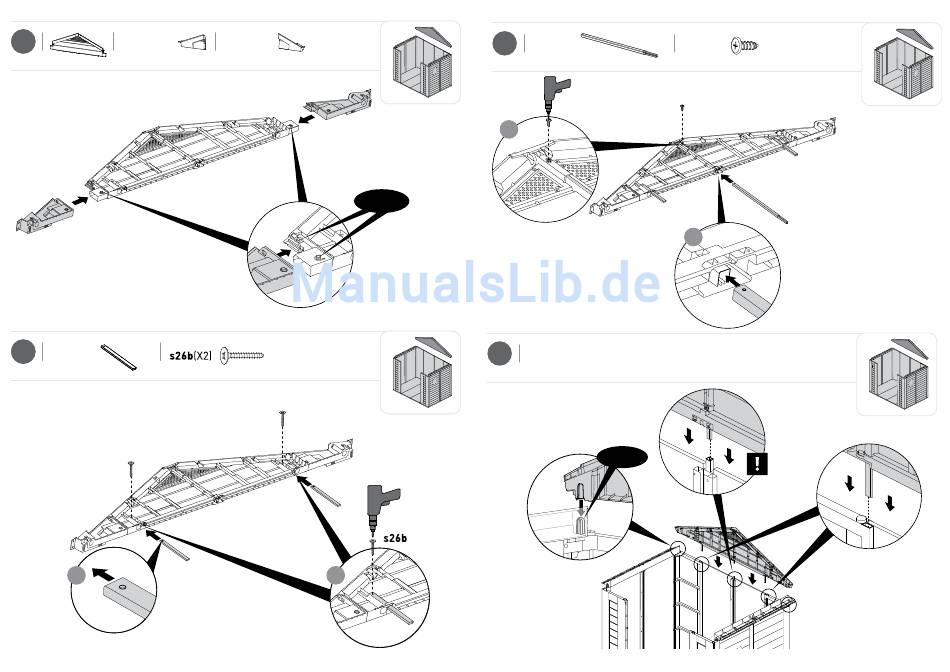 ManualsLib.de

s26b(X2)

s26b

!