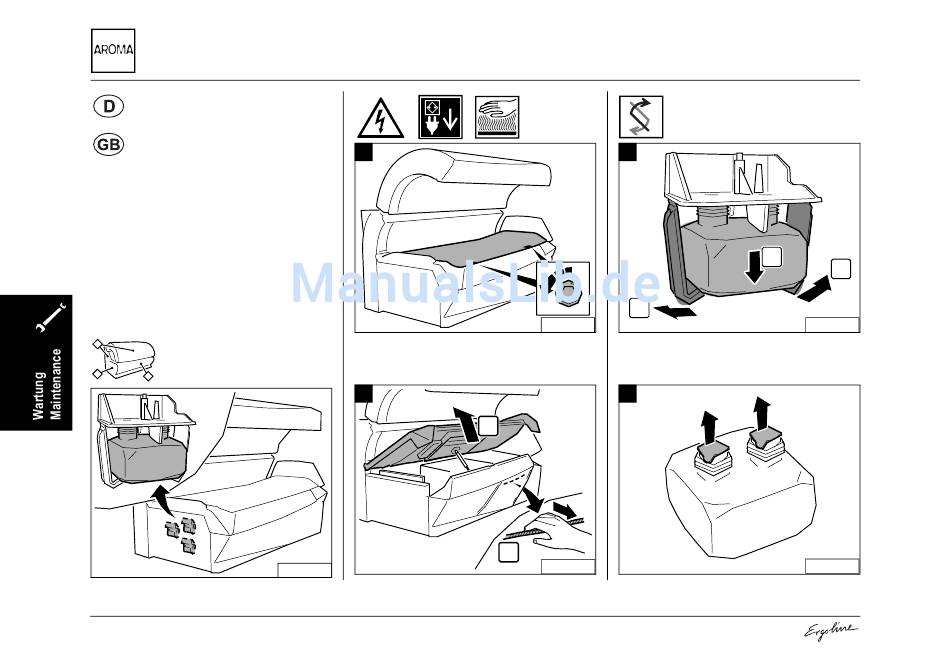 AROMA

D

GB

Wartung
Maintenance

ManualsLib.de

Ergoline