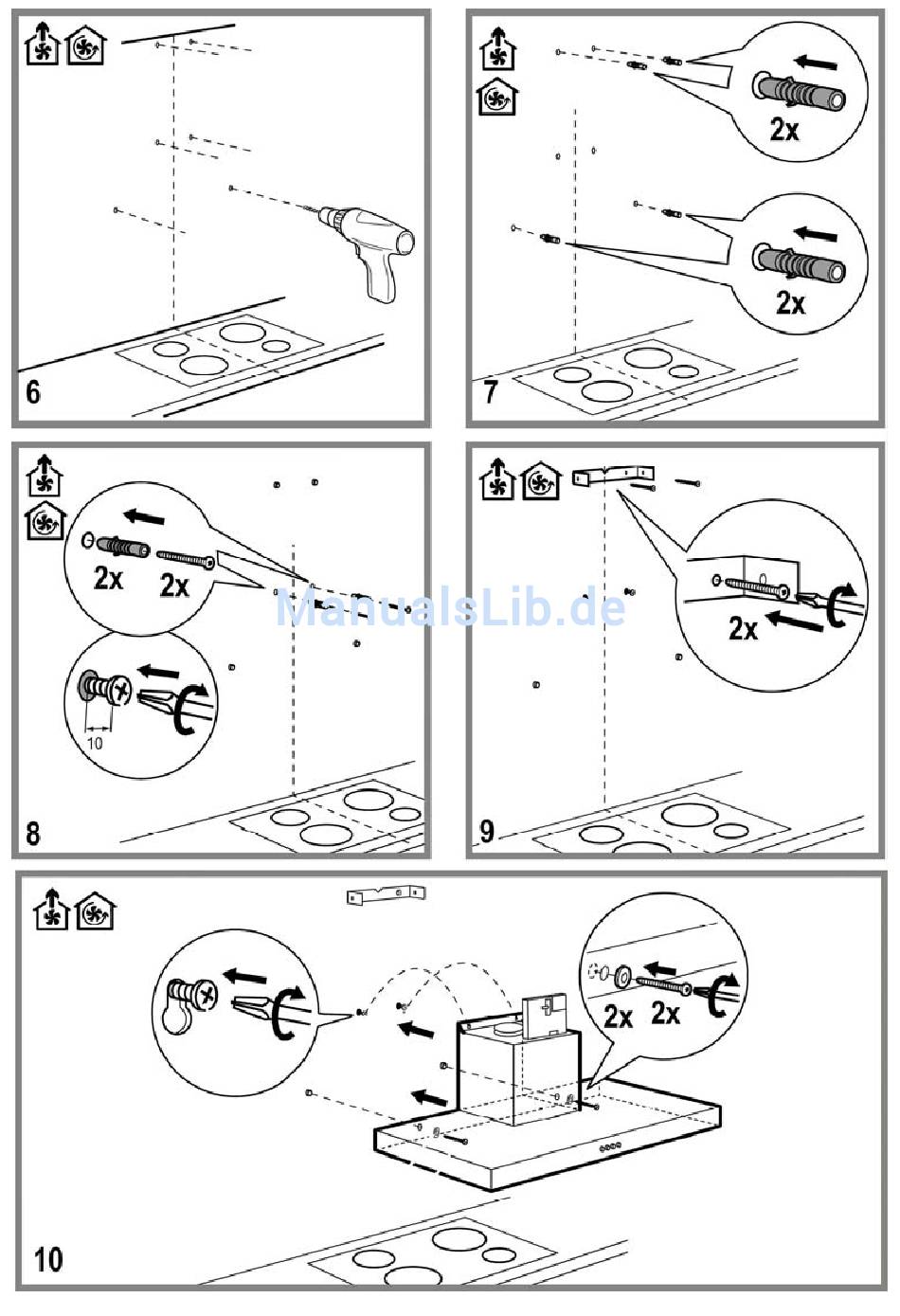 6

2x

2x

7

2x

2x

10

8

ManualsLib.de

2x

9

2x

2x

10