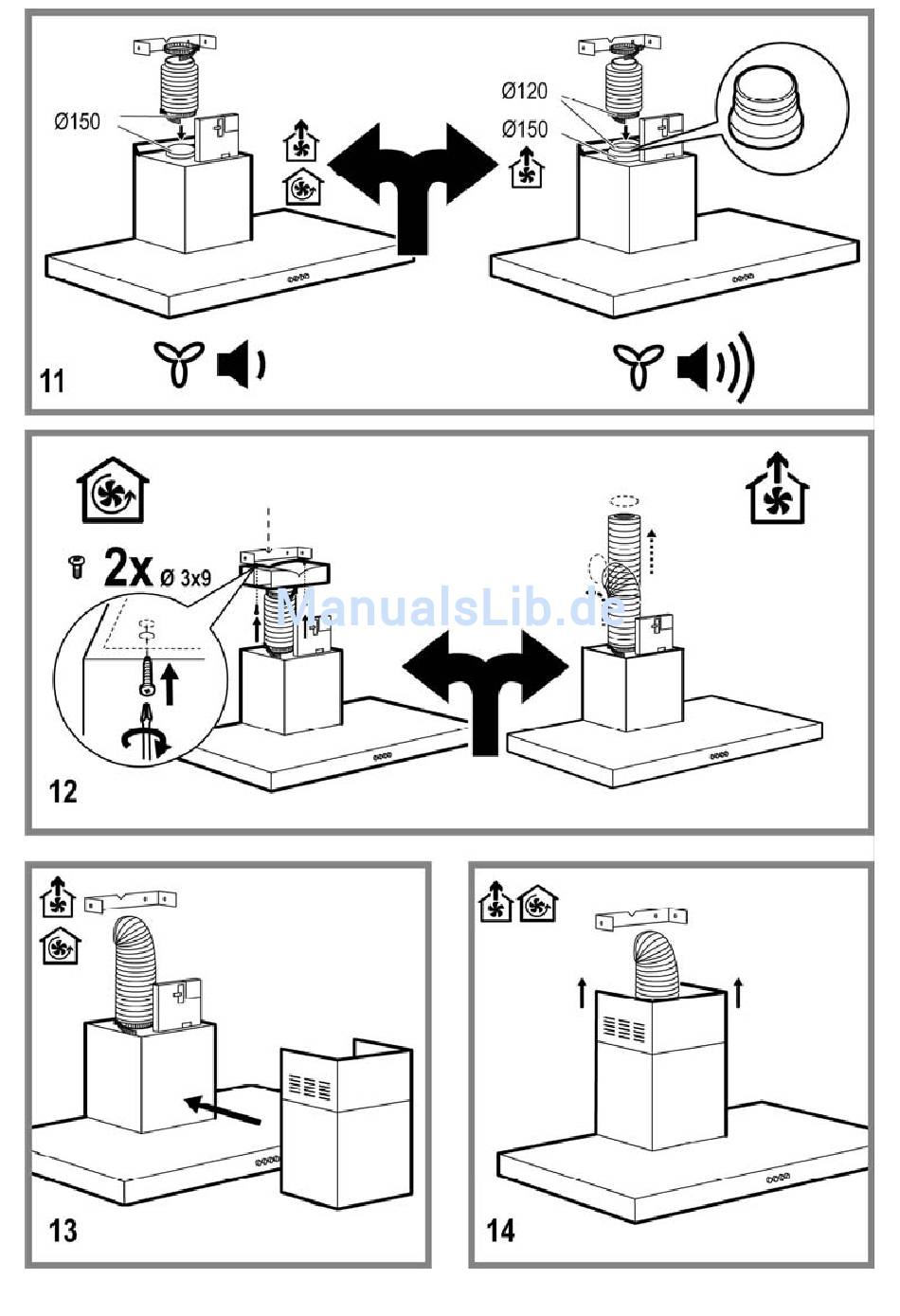 Ø150

Ø120

Ø150

11

2x Ø 3x9

ManualsLib.de

12

13

14