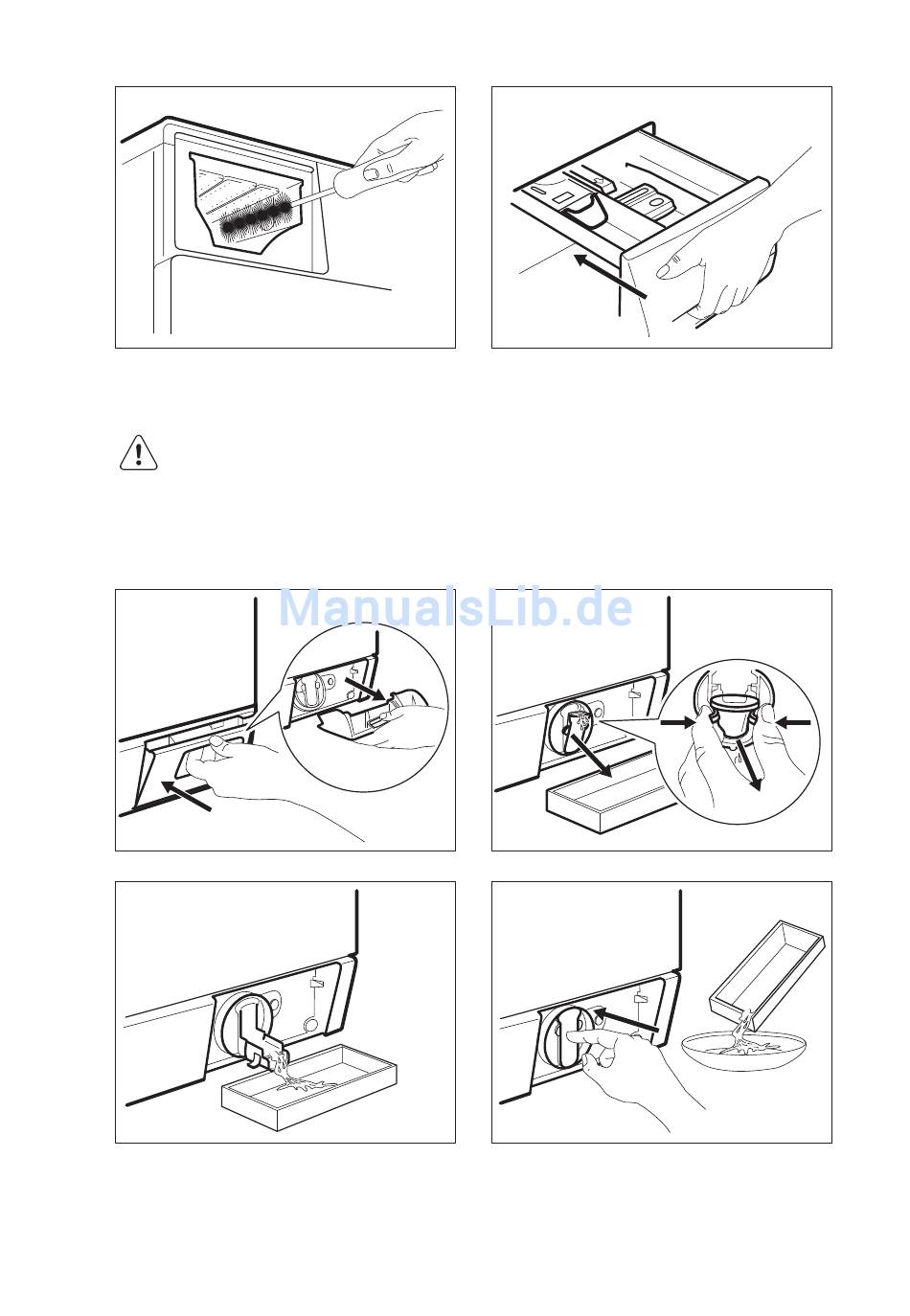 ManualsLib.de