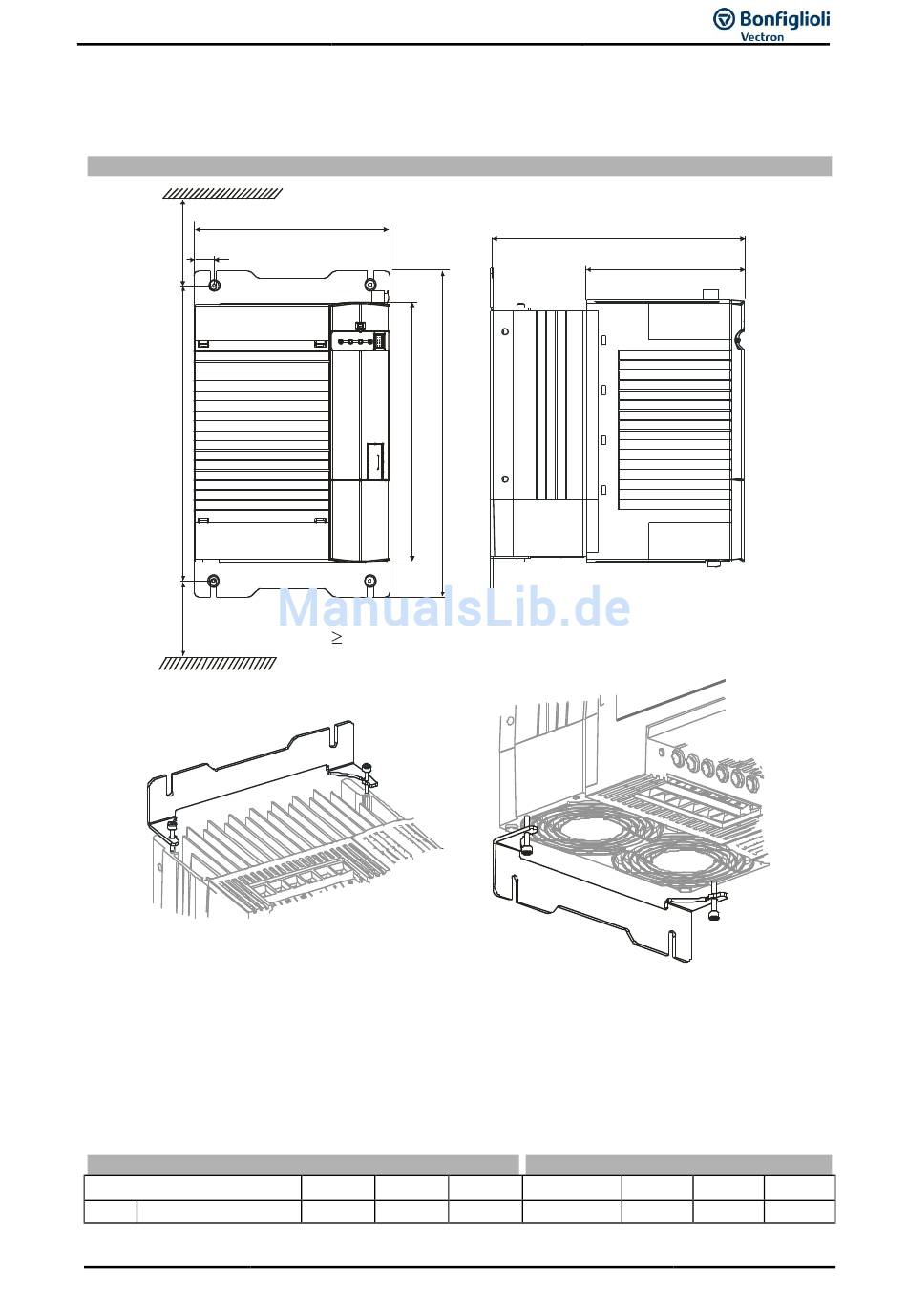 Bonfiglioli Vectron

ManualsLib.de

$\geq$