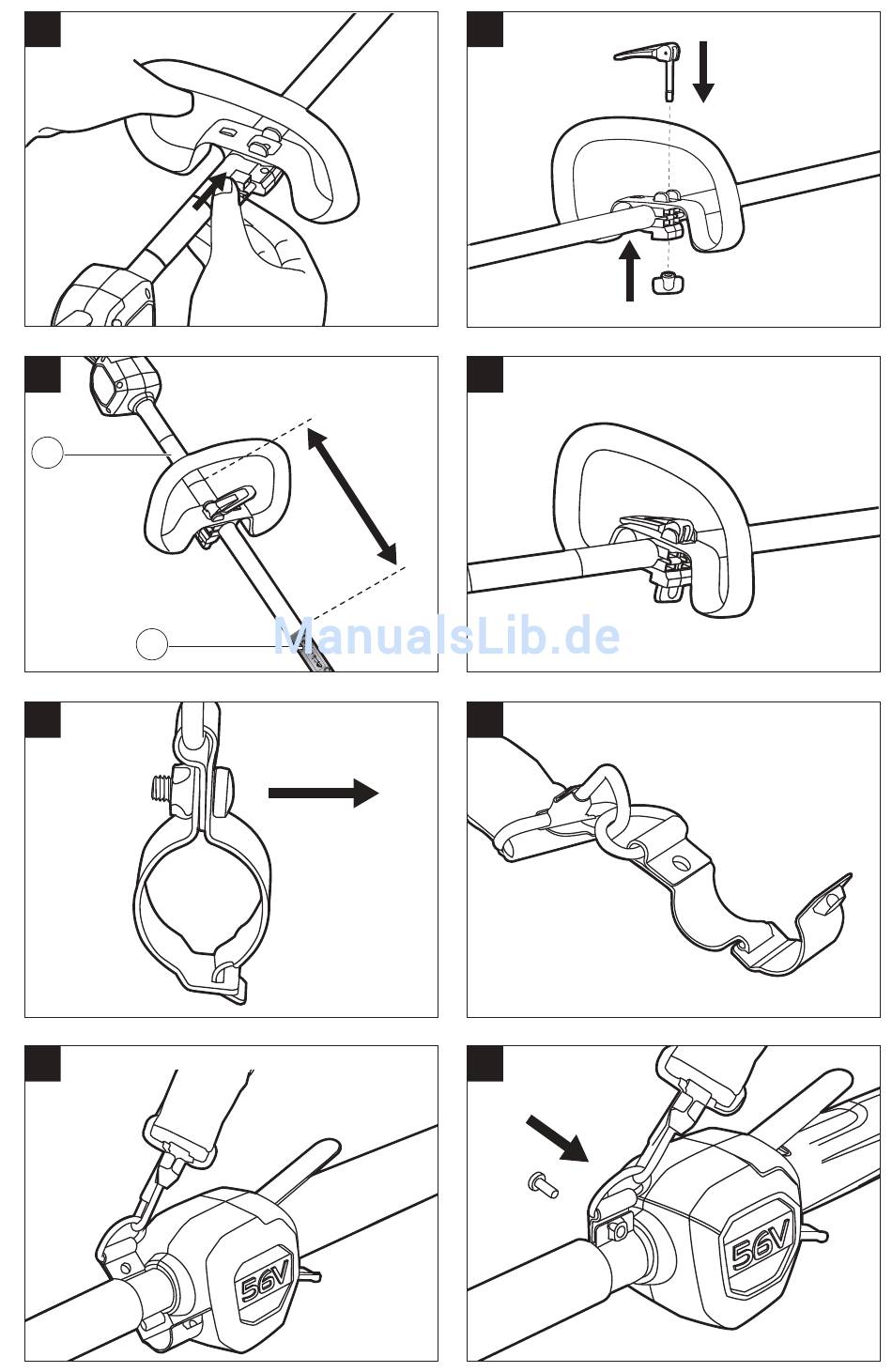 ManualsLib.de

56V

56V