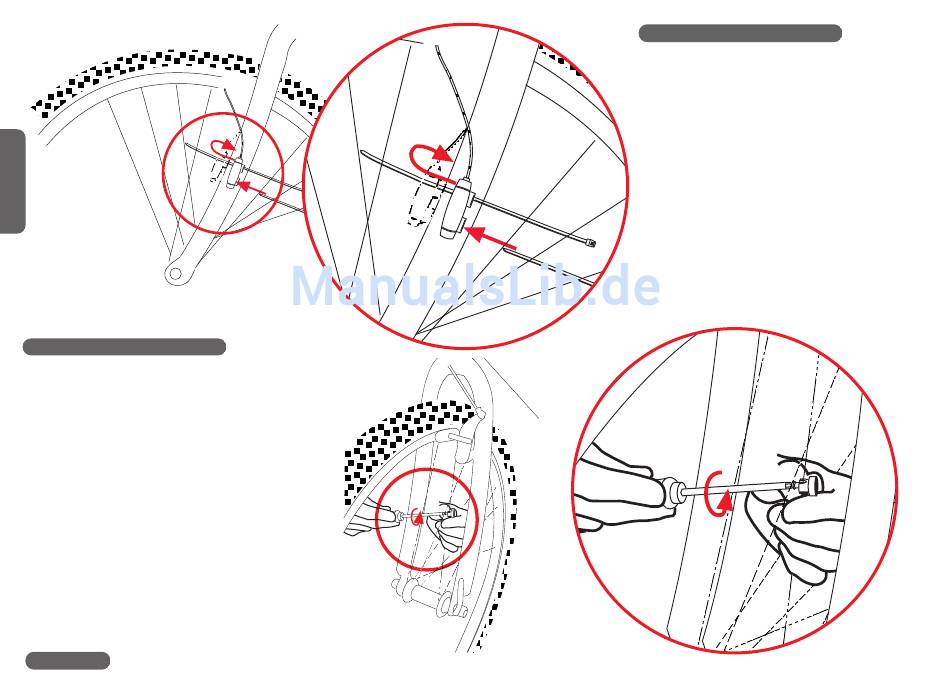 ManualsLib.de