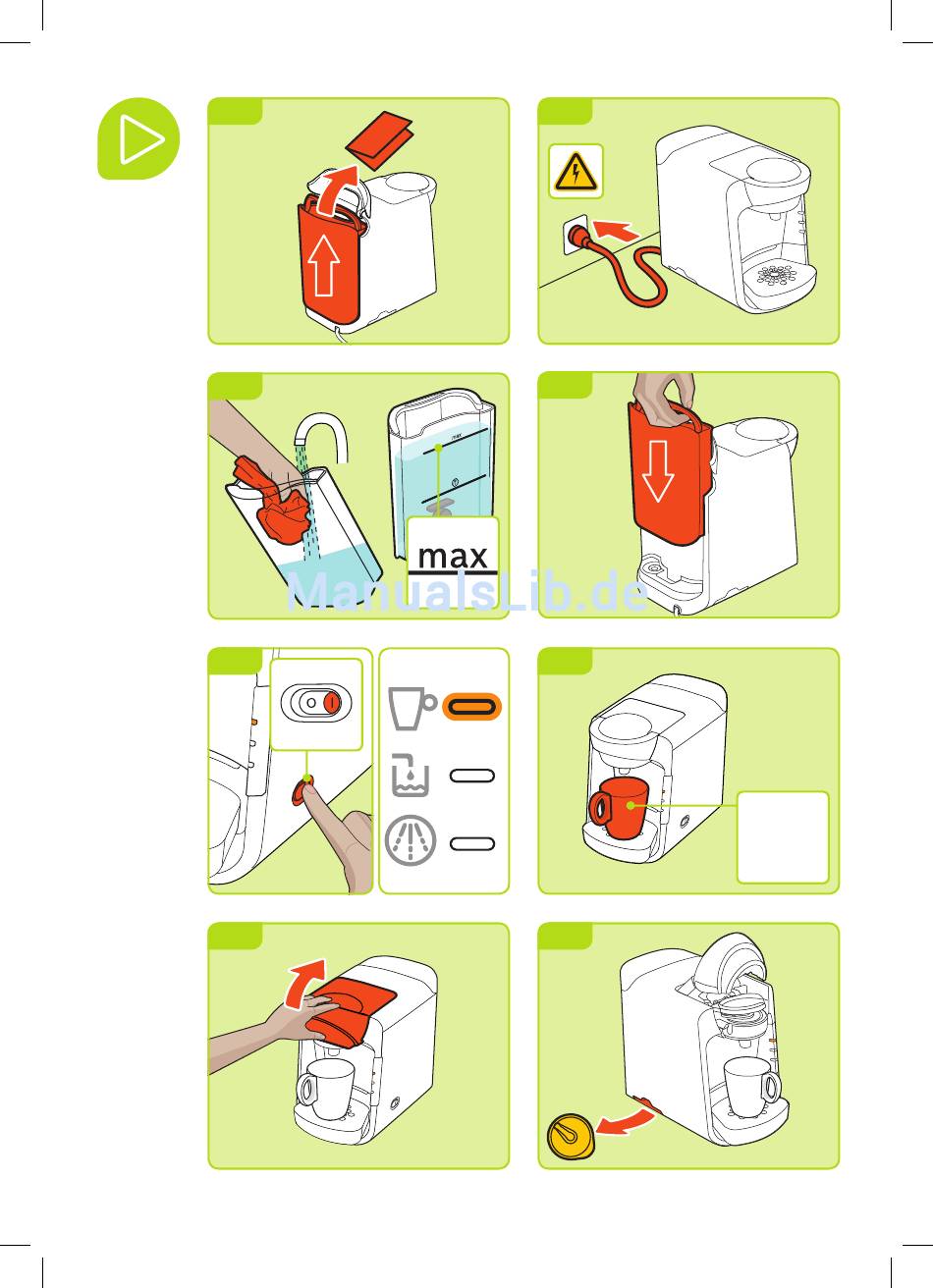 max

max

ManualsLib.de