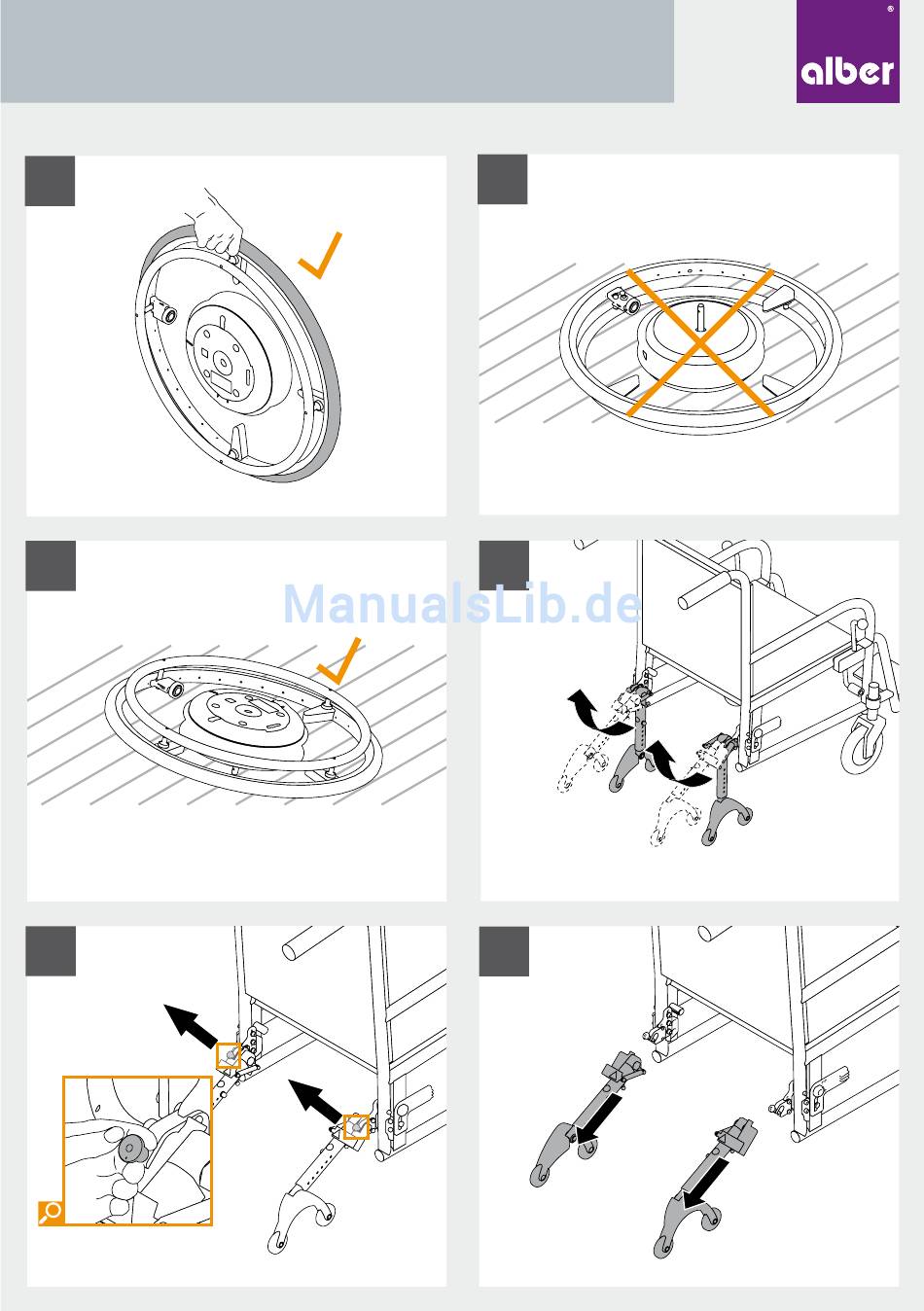 alber
®

ManualsLib.de