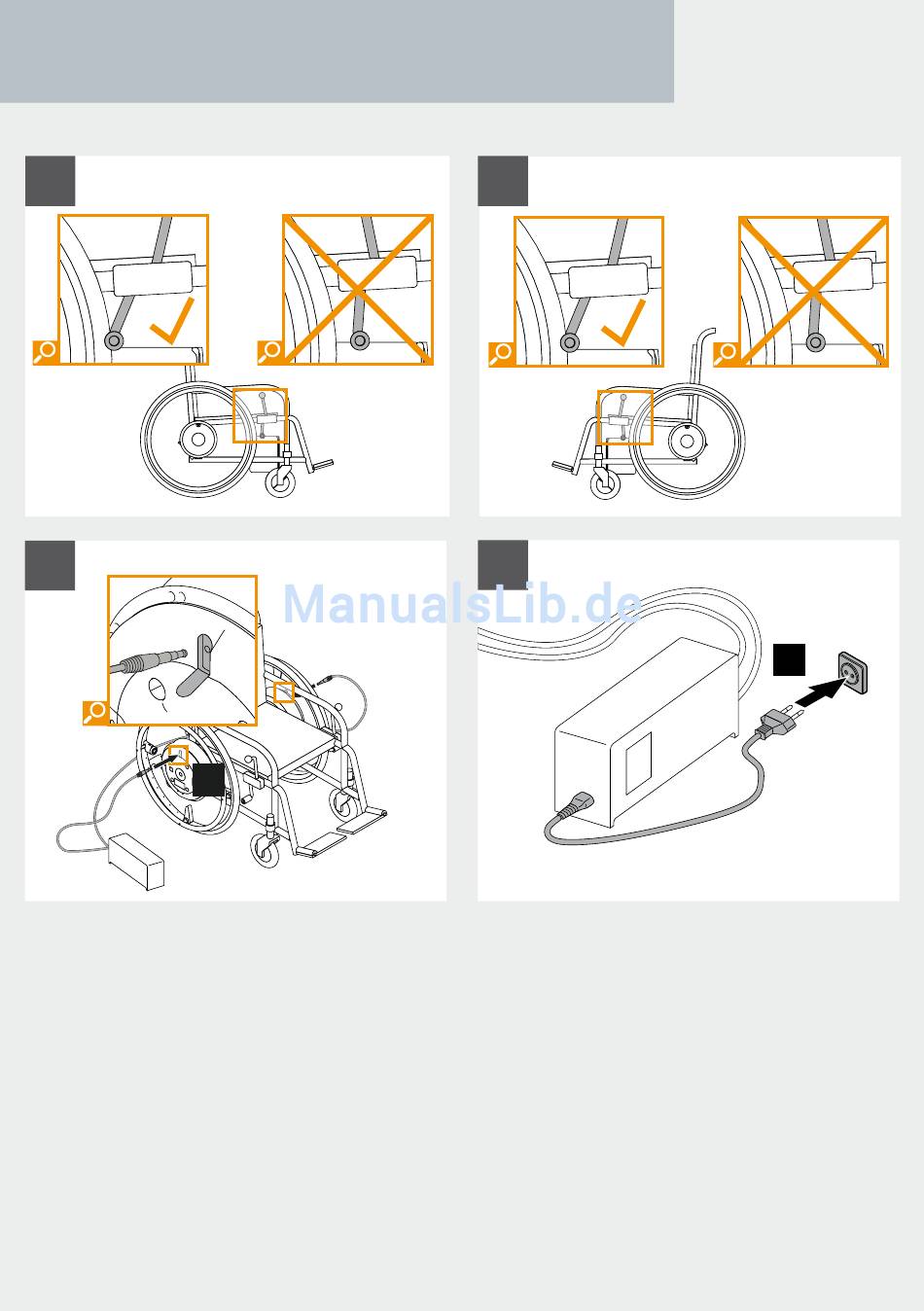 ManualsLib.de