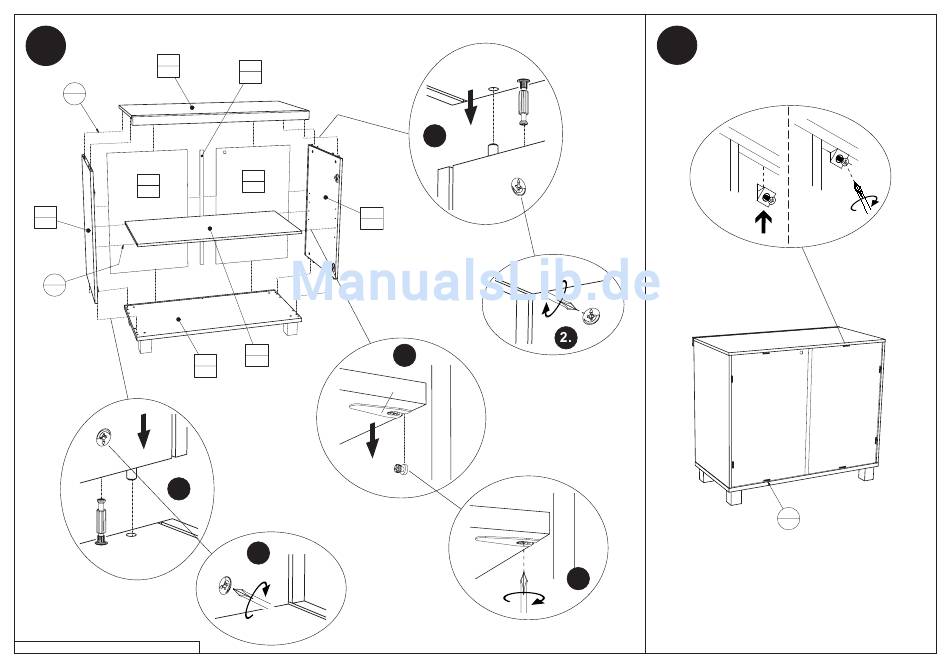 ManualsLib.de

2.