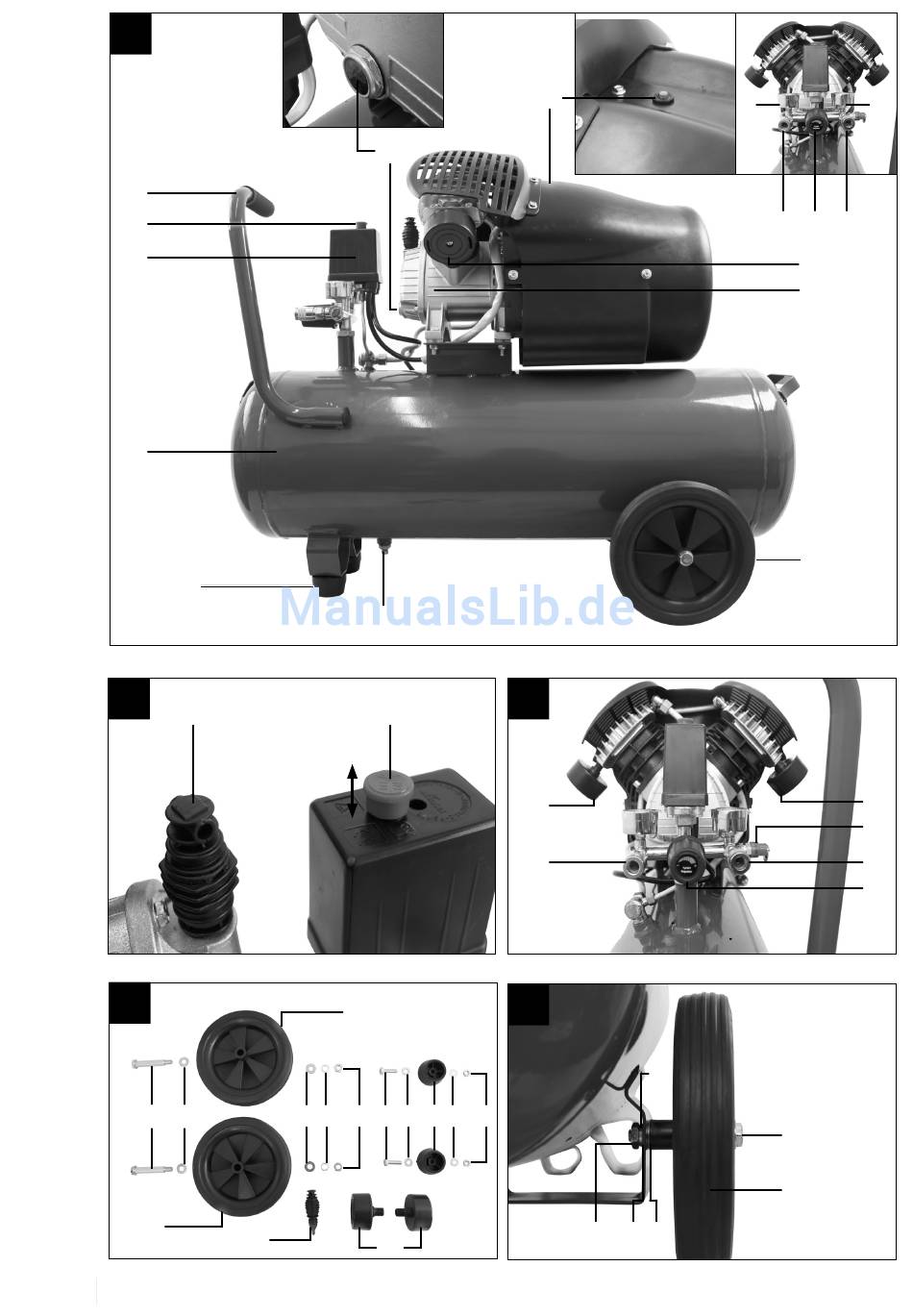 ManualsLib.de