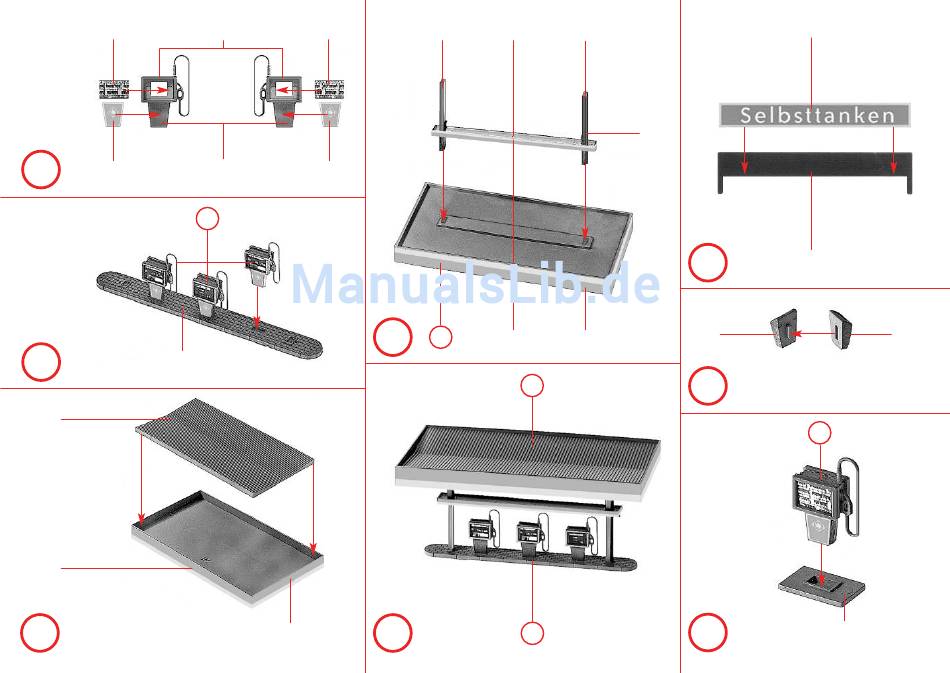 Selbsttanken

ManualsLib.de