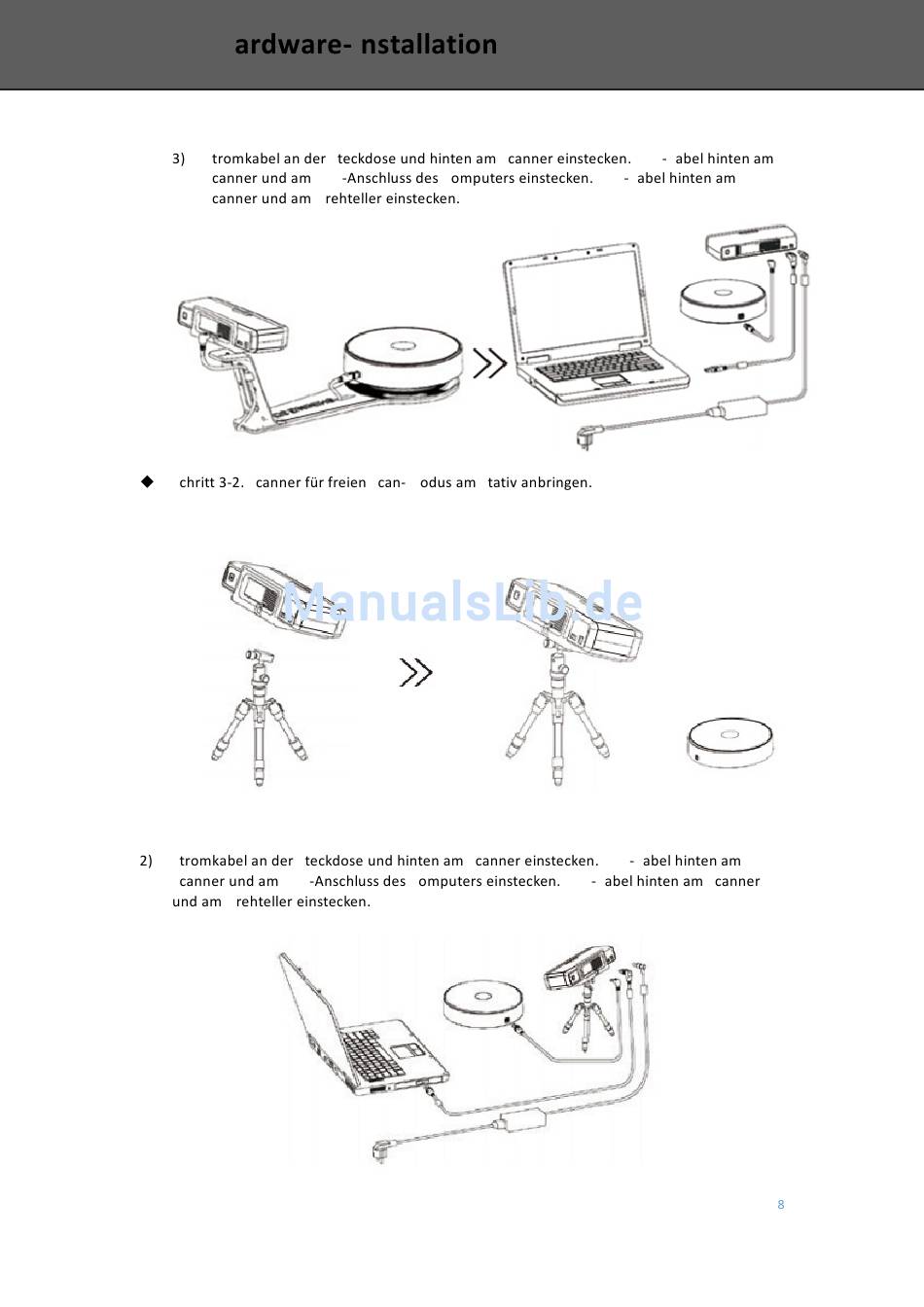 ardware- nstallation

3) tromkabel an der teckdose und hinten am canner einstecken. - abel hinten am canner und am -Anschluss des omputers einstecken. - abel hinten am canner und am rehteller einstecken.

◆ chritt 3-2. canner für freien can- odus am tativ anbringen.

ManualsLib.de

2) tromkabel an der teckdose und hinten am canner einstecken. - abel hinten am canner und am -Anschluss des omputers einstecken. - abel hinten am canner und am rehteller einstecken.

8