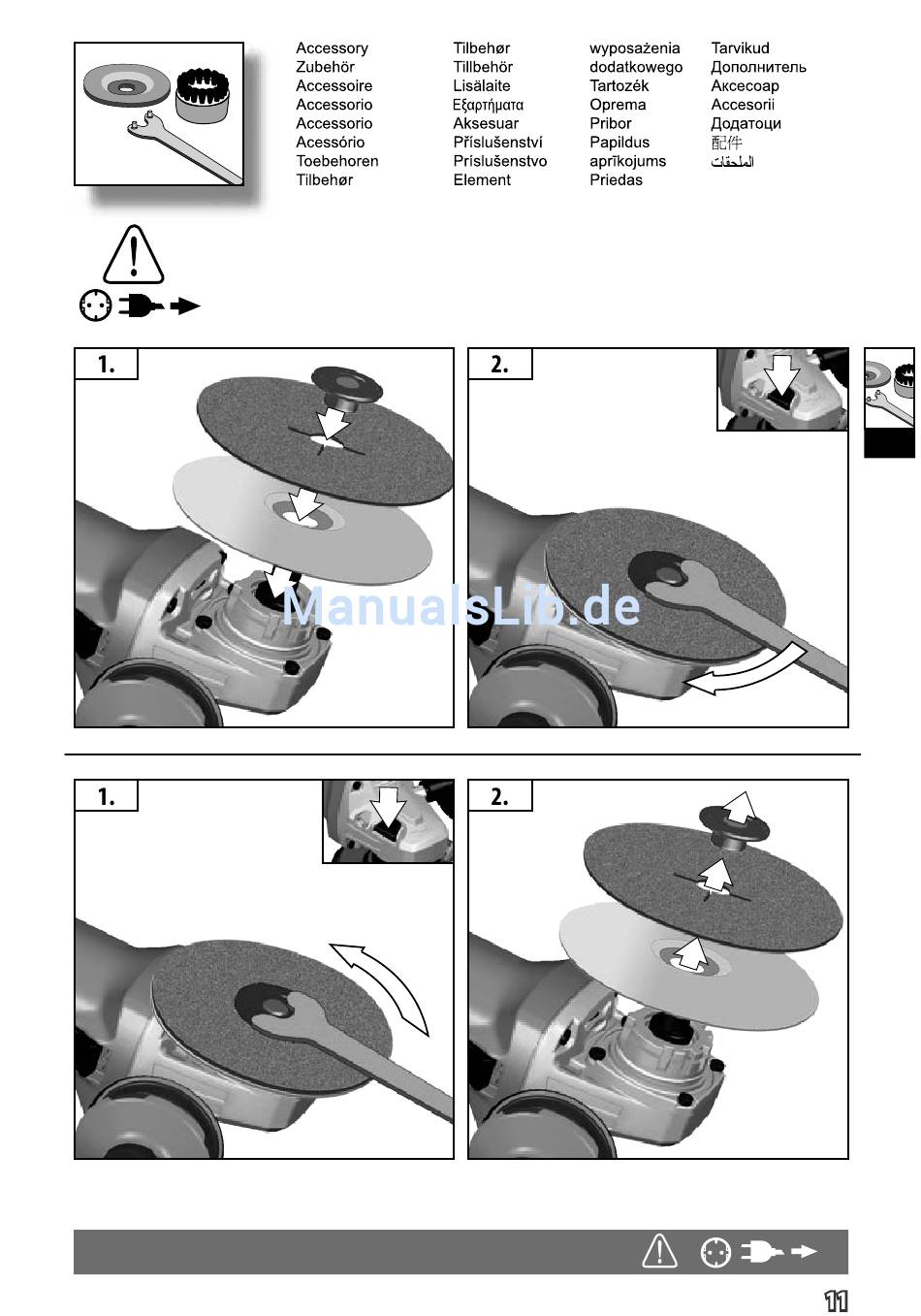 Accessory
Zubehör
Accessoire
Accessorio
Accessorio
Acessório
Toebehoren
Tilbehør

Tilbehør
Tillbehör
Lisälaite
Εξαρτήματα
Aksesuar
Příslušenství
Príslušenstvo
Element

wyposażenia
dodatkowego
Tartozék
Oprema
Pribor
Papildus
aprīkojums
Priedas

Tarvikud
Дополнитель
Аксесоар
Accesorii
Додатоци
配件
الملحقات

1.

2.

ManualsLib.de

1.

2.

11