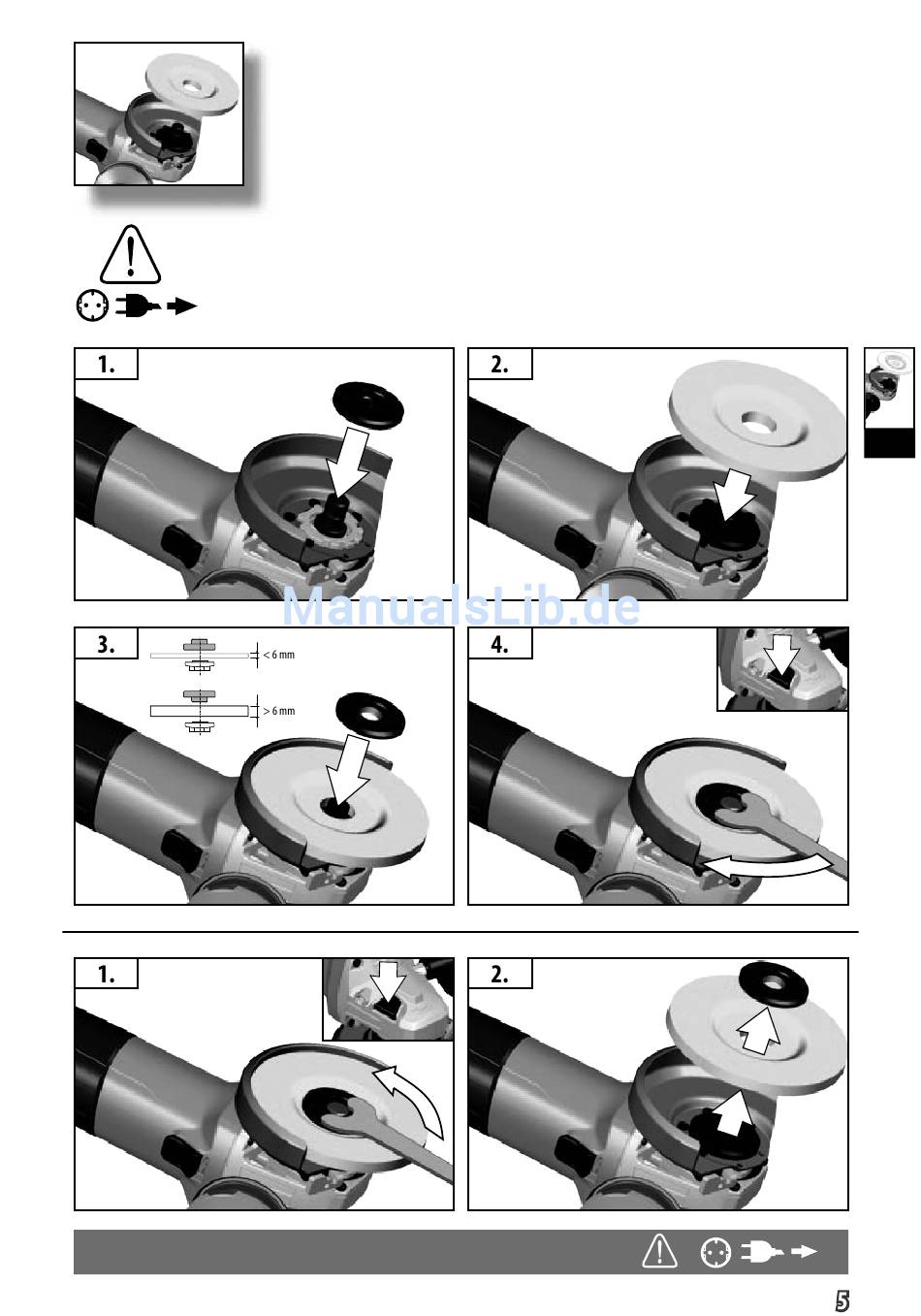 1.

2.

ManualsLib.de

3.

< 6 mm

> 6 mm

4.

1.

2.

5