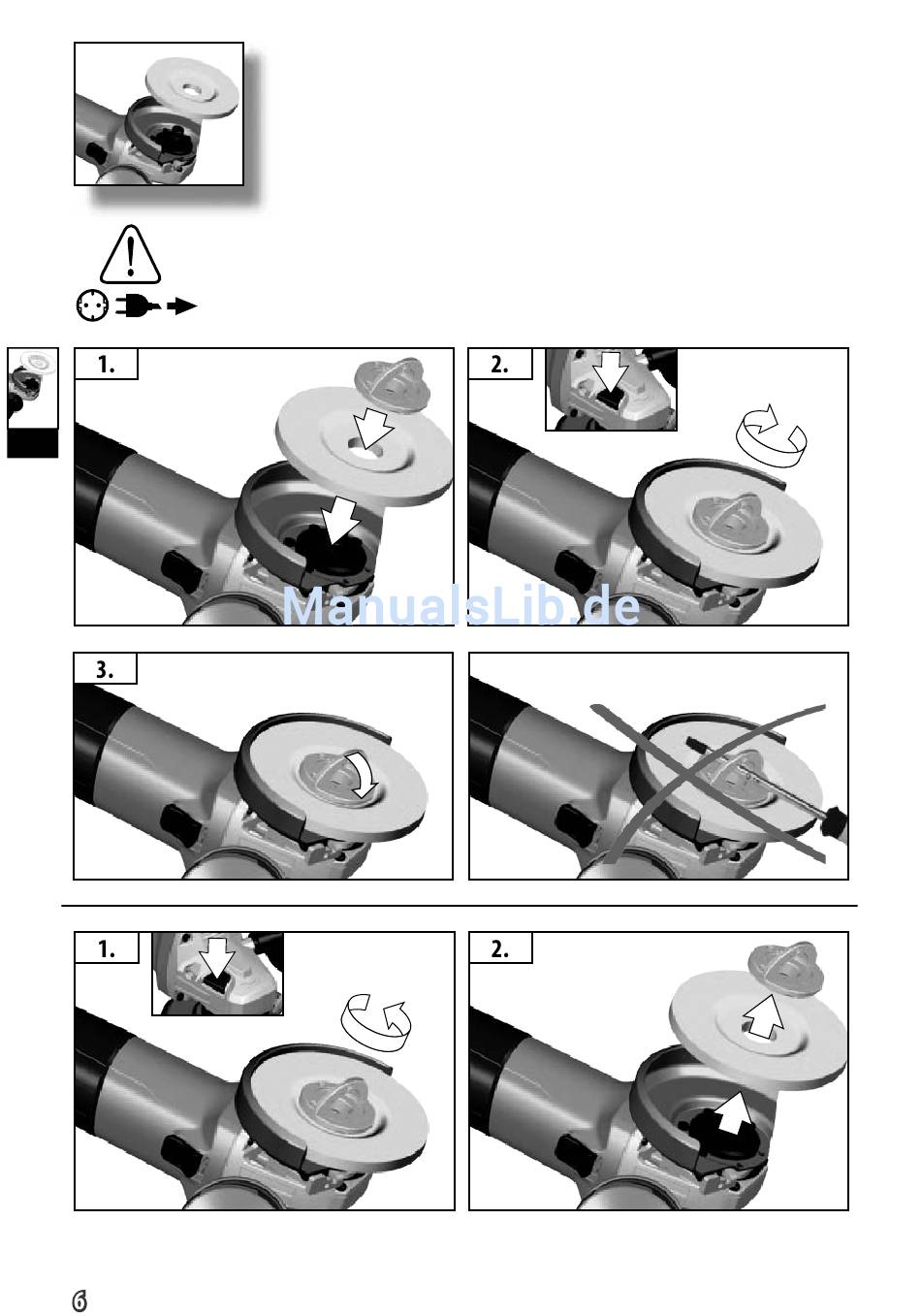 1.

2.

ManualsLib.de

3.

1.

2.

6