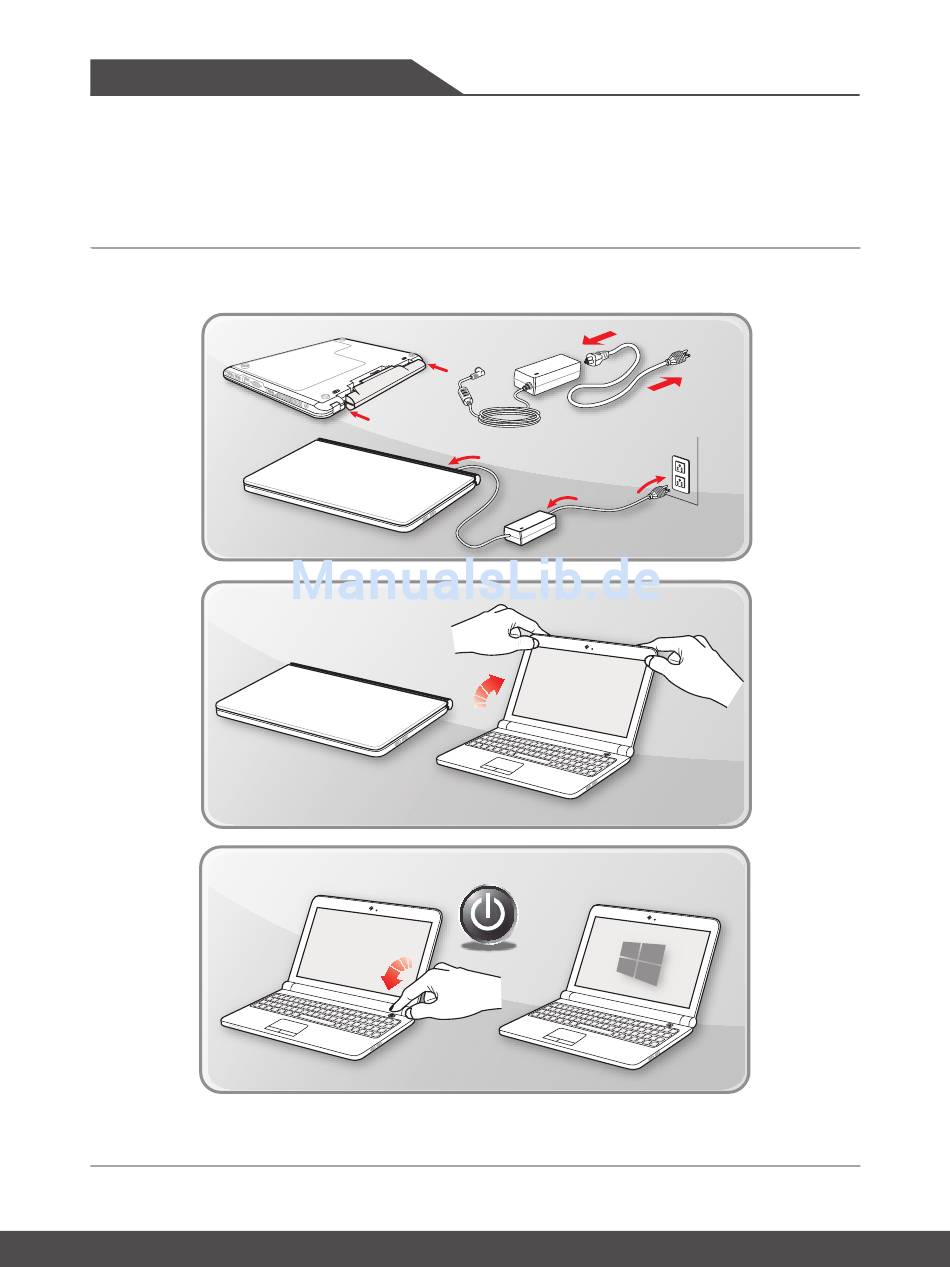 ManualsLib.de