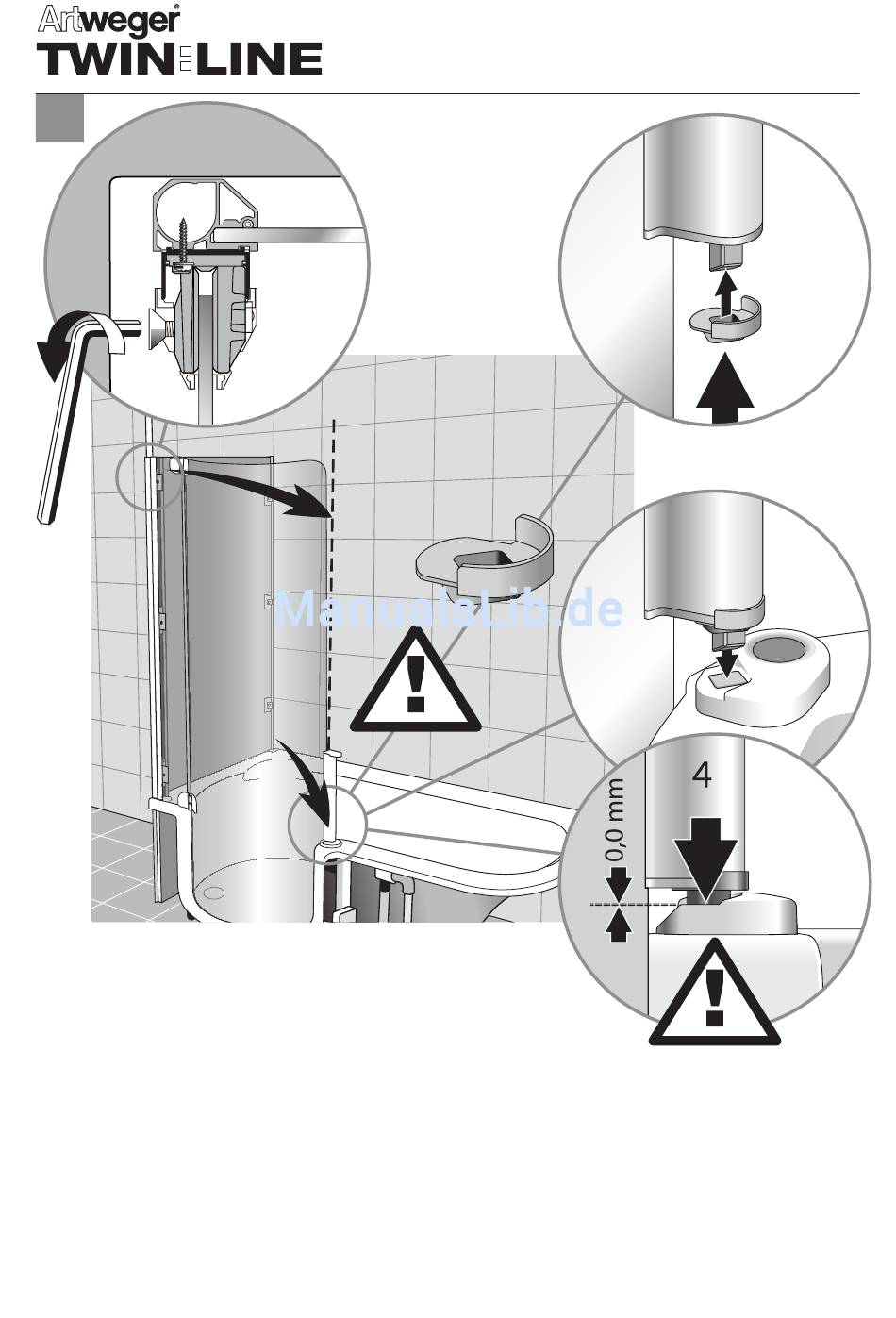 Artweger®
TWIN:LINE

ManualsLib.de

4

0,0 mm