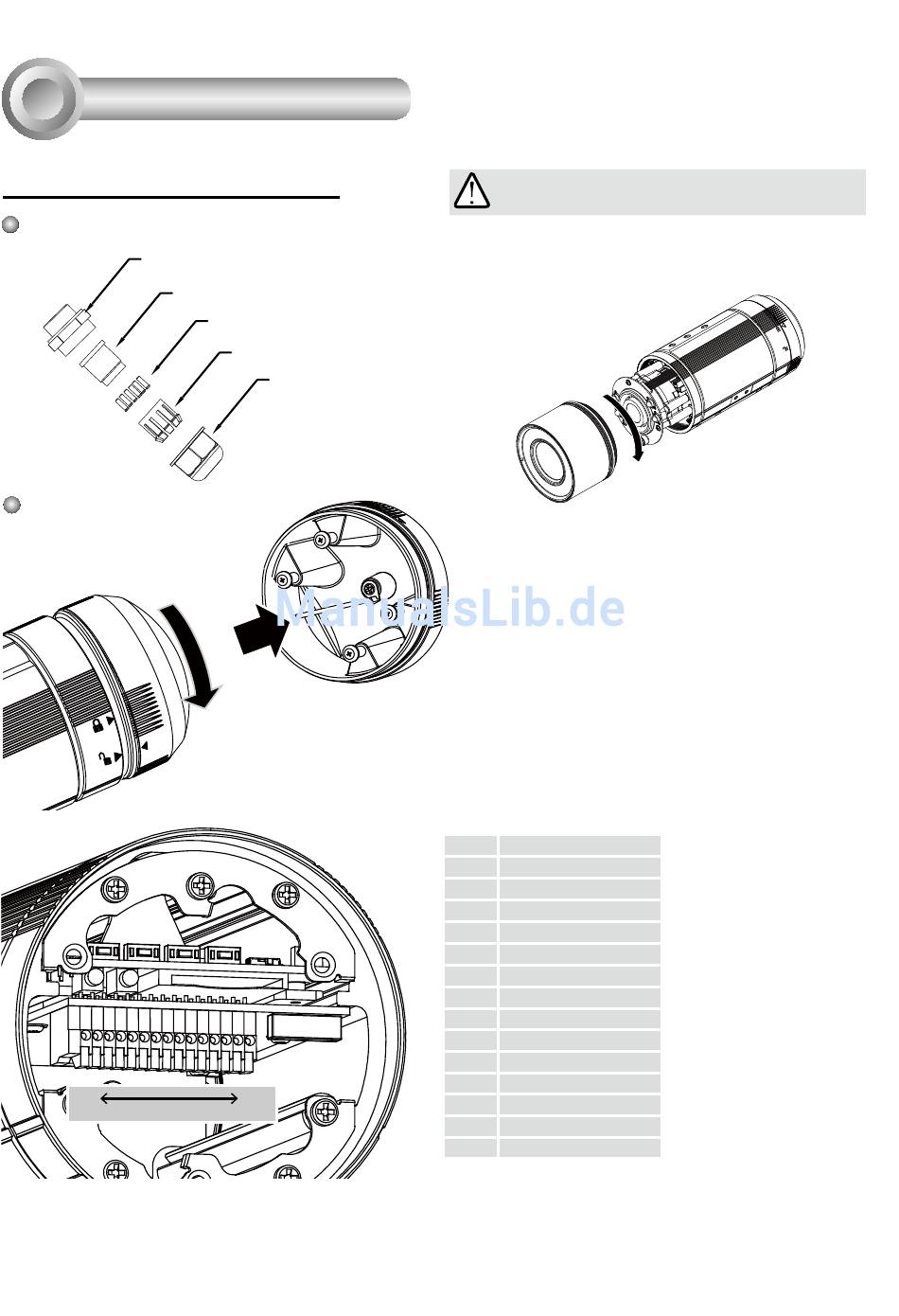 ManualsLib.de