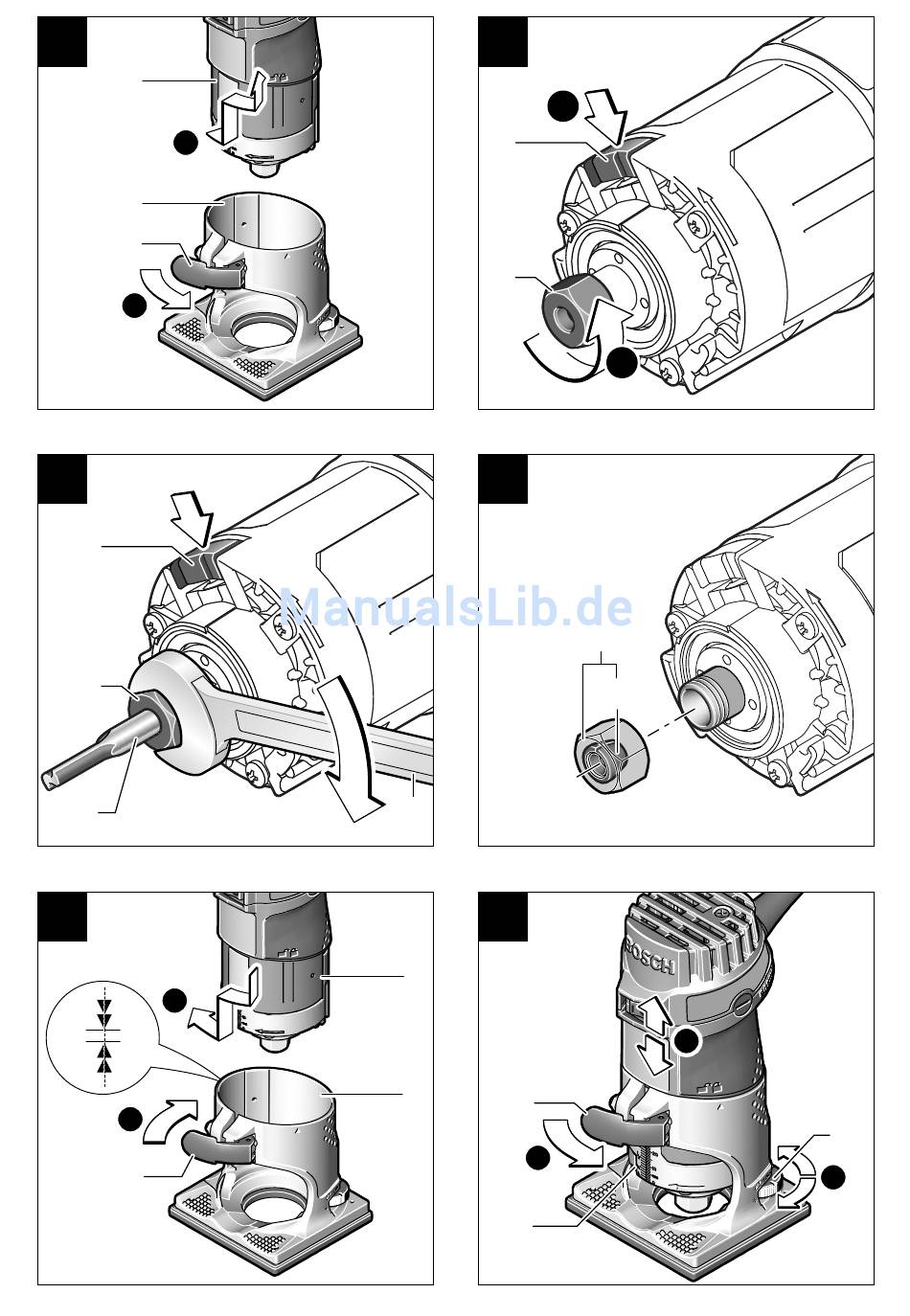 ManualsLib.de

BOSCH