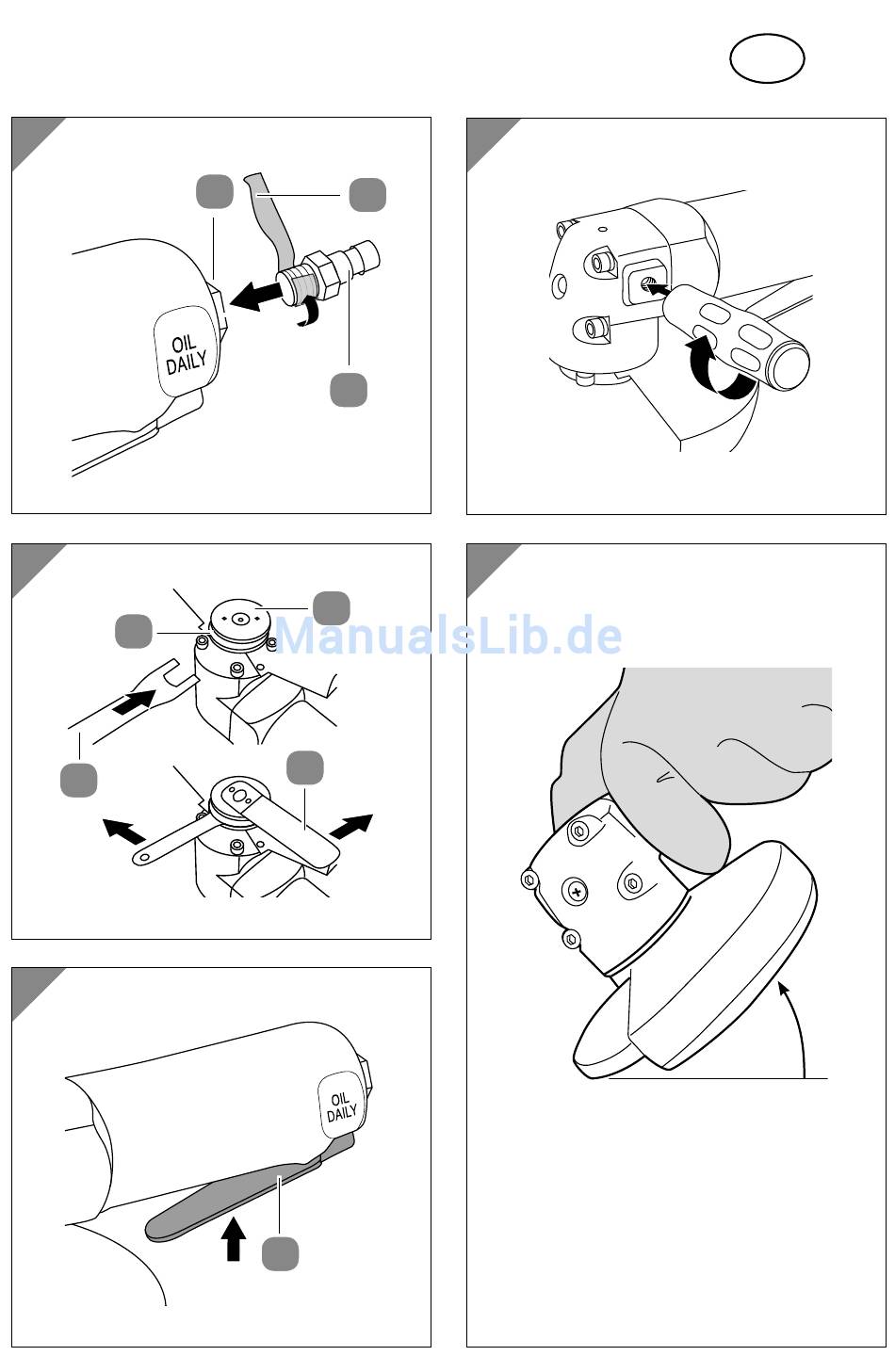 OIL DAILY

ManualsLib.de

OIL DAILY