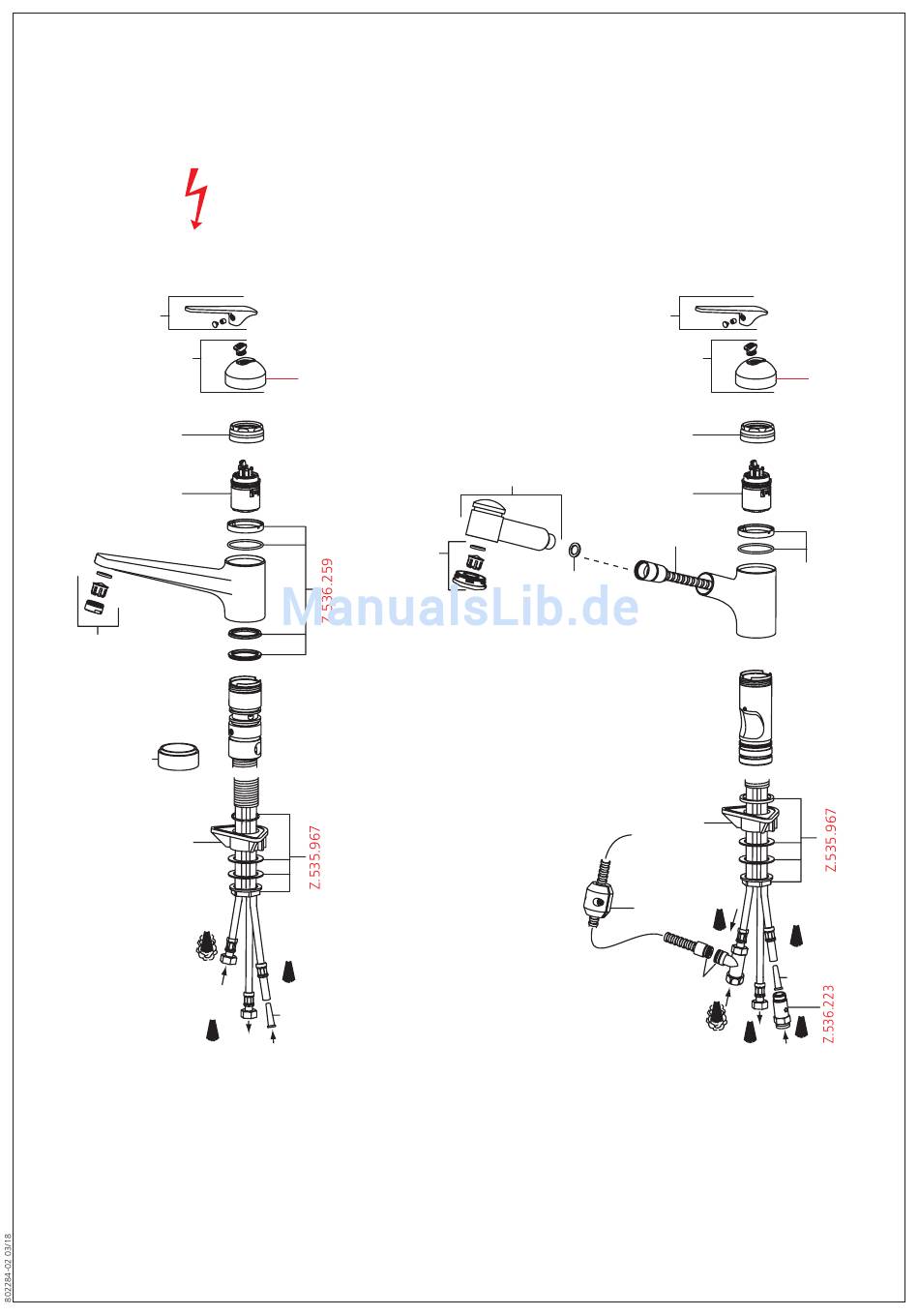 Z.536.259

ManualsLib.de

Z.535.967

Z.535.967

Z.536.223

802284-02 03/18