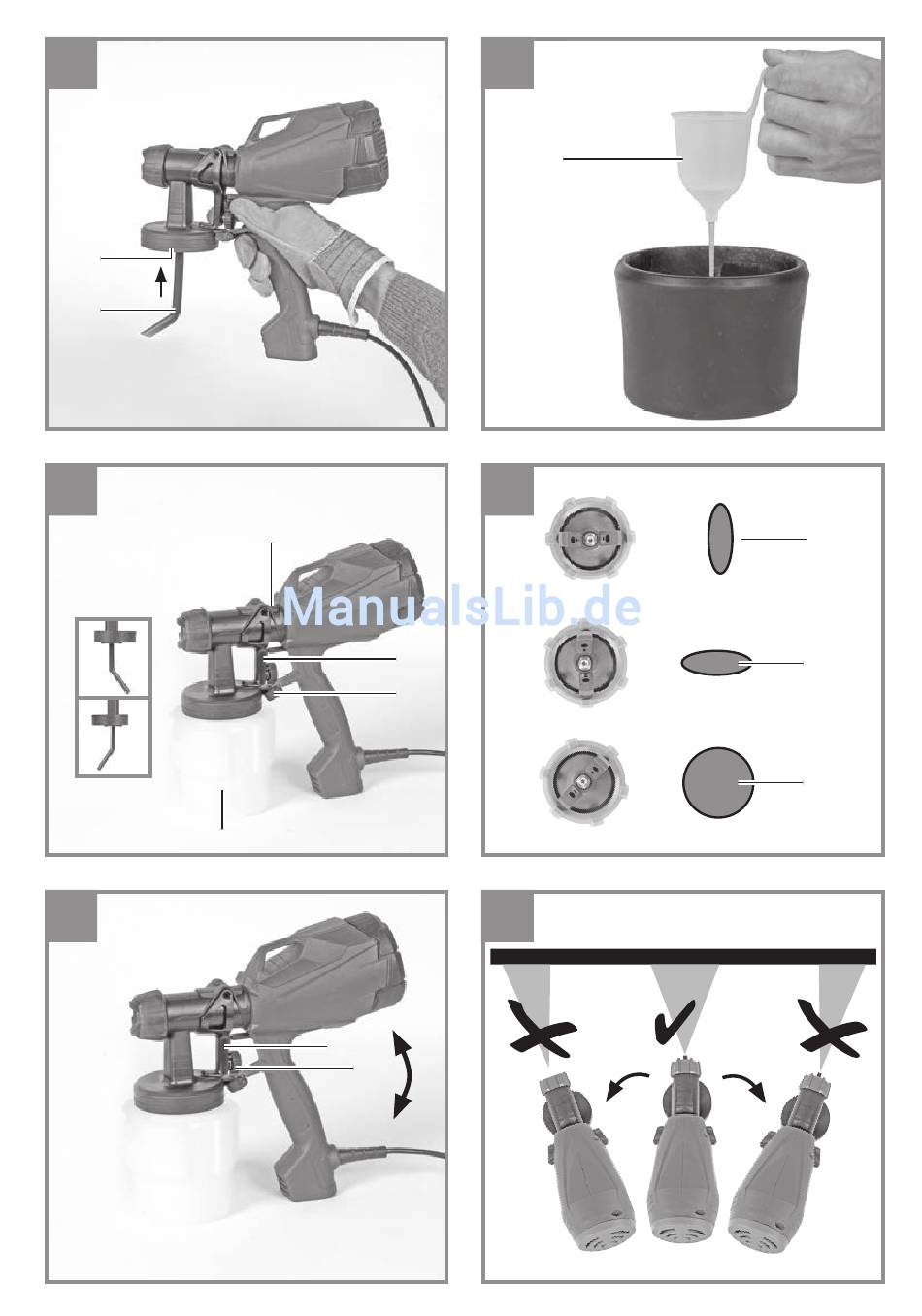 ManualsLib.de