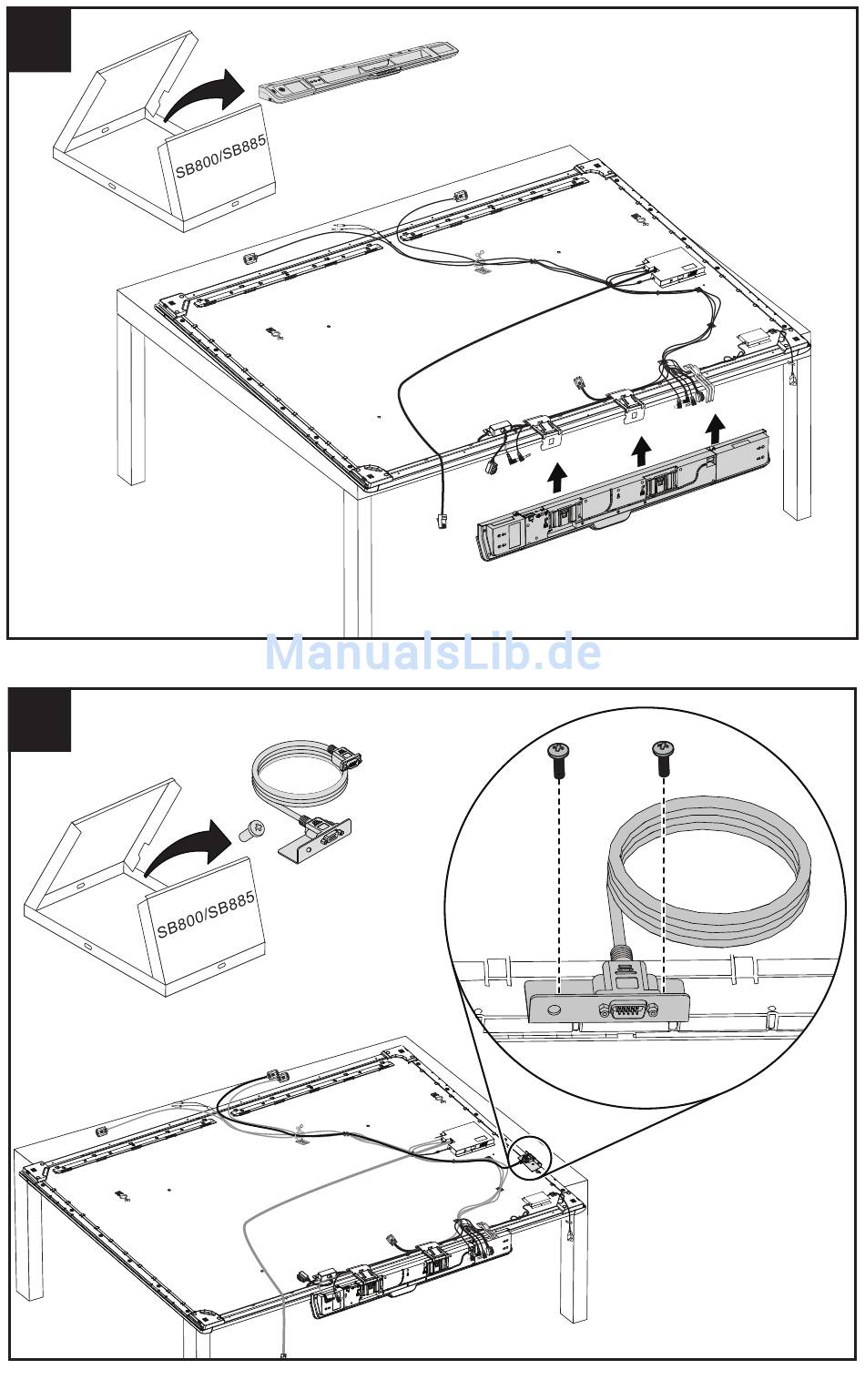 SB800/SB885

ManualsLib.de

SB800/SB885