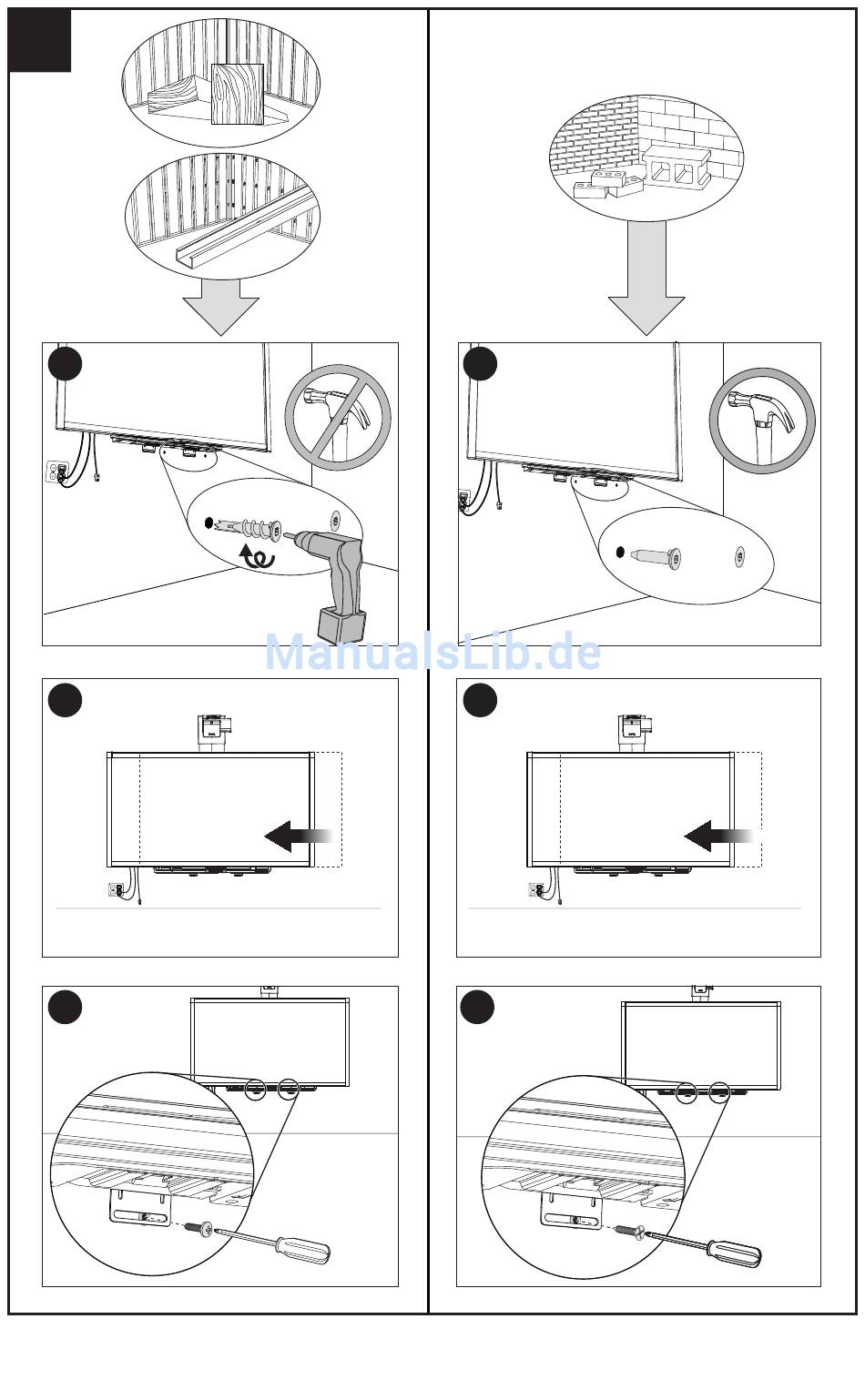 ManualsLib.de