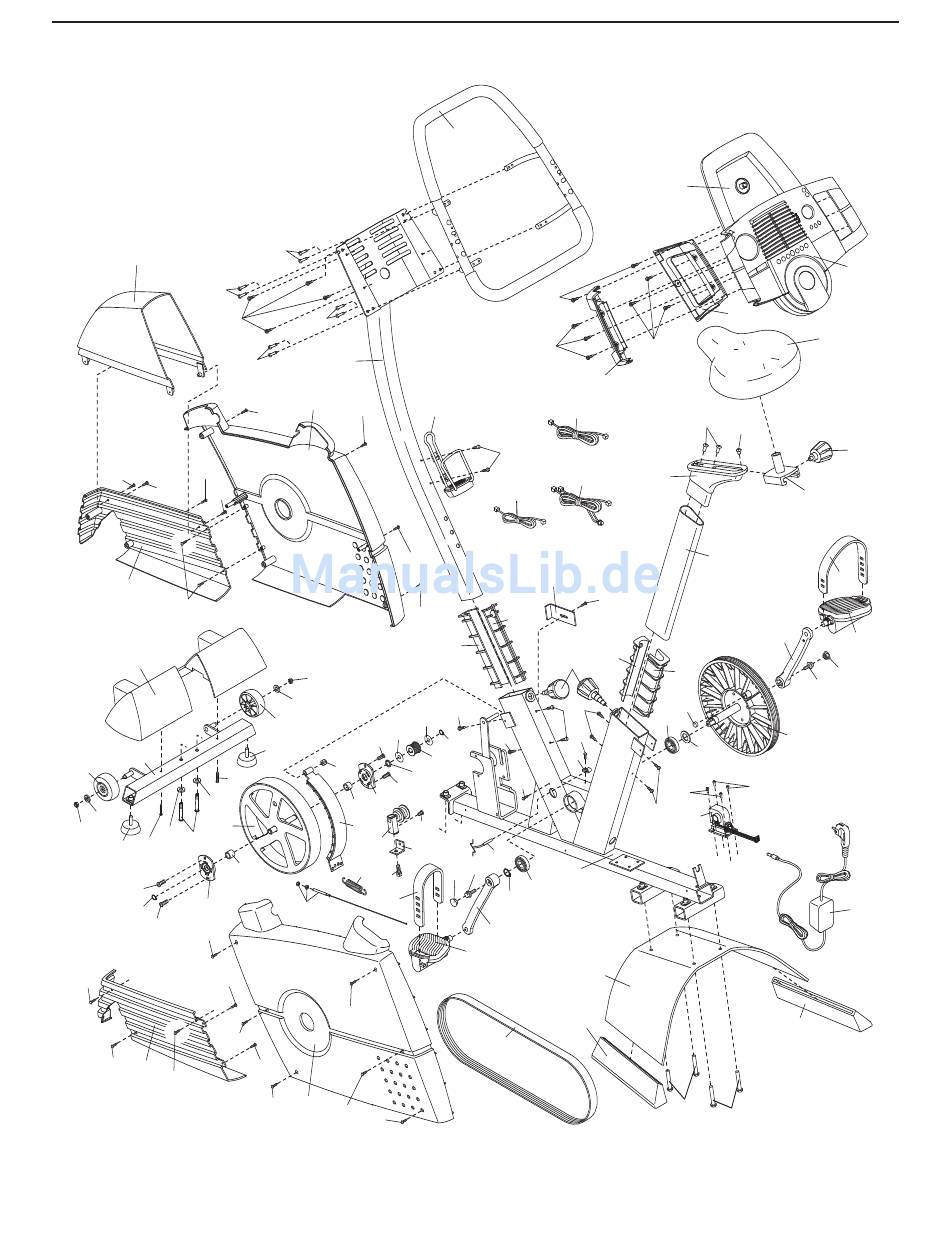 ManualsLib.de