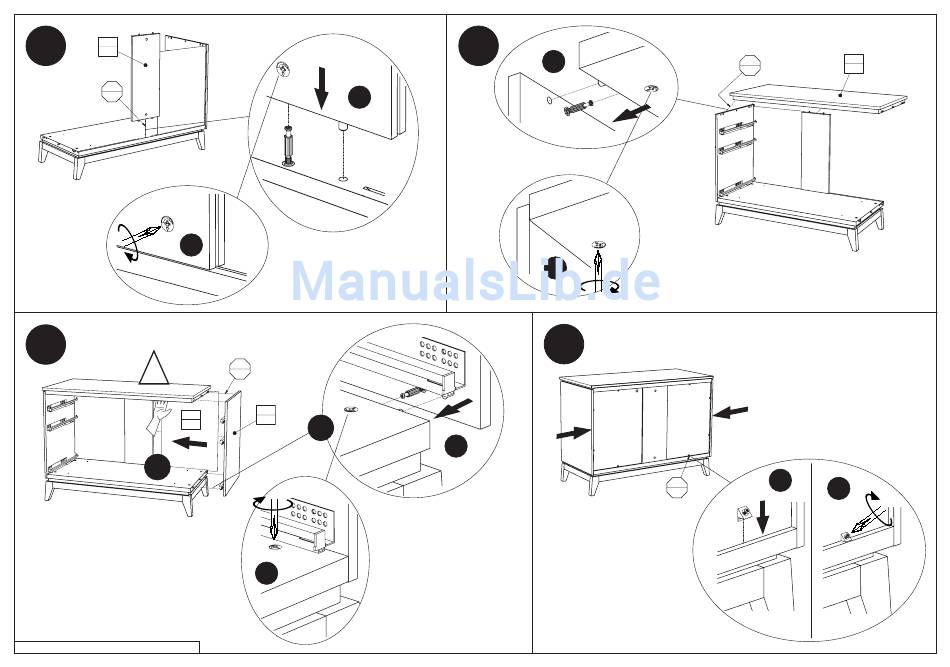 ManualsLib.de