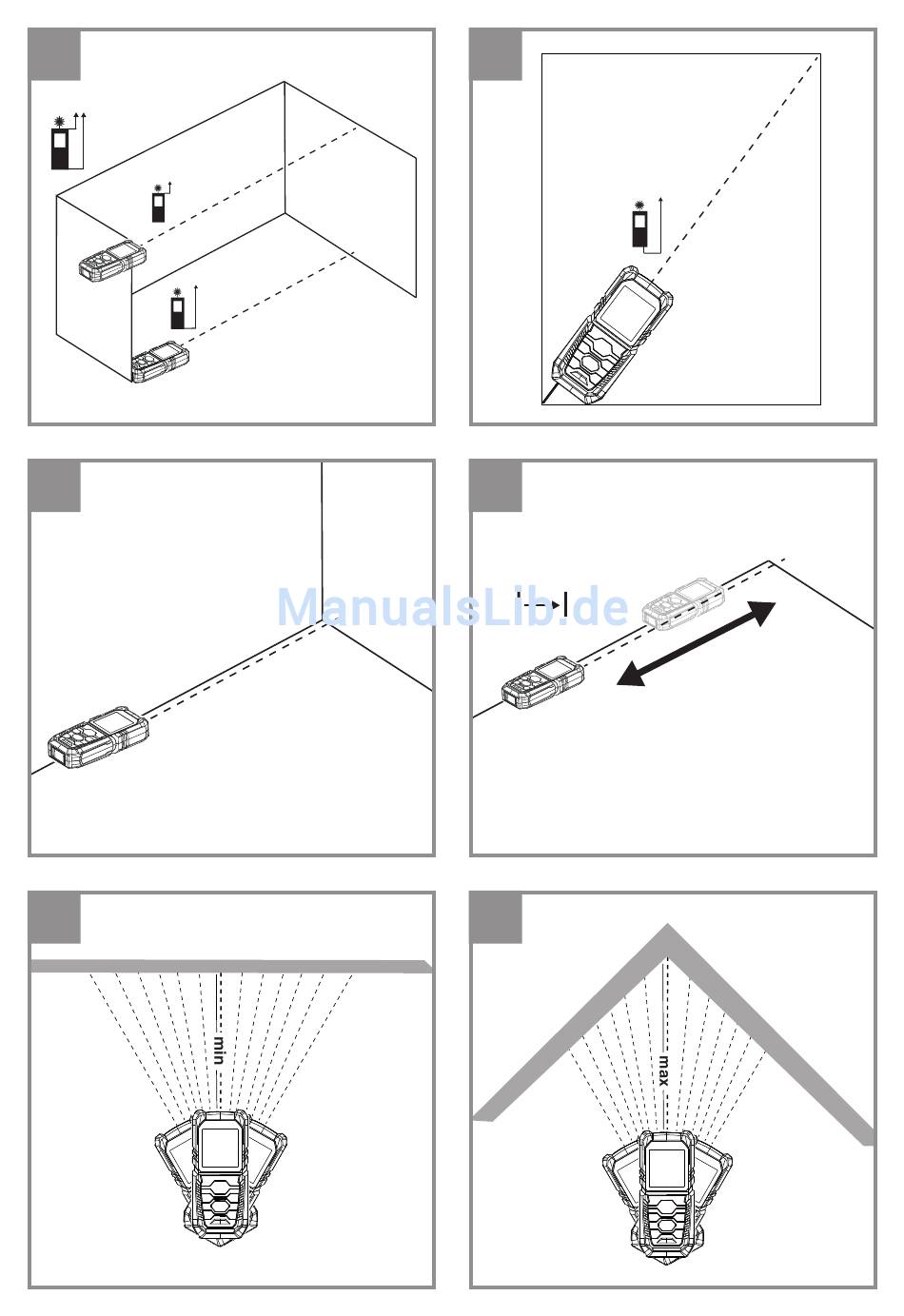 ManualsLib.de

min

max