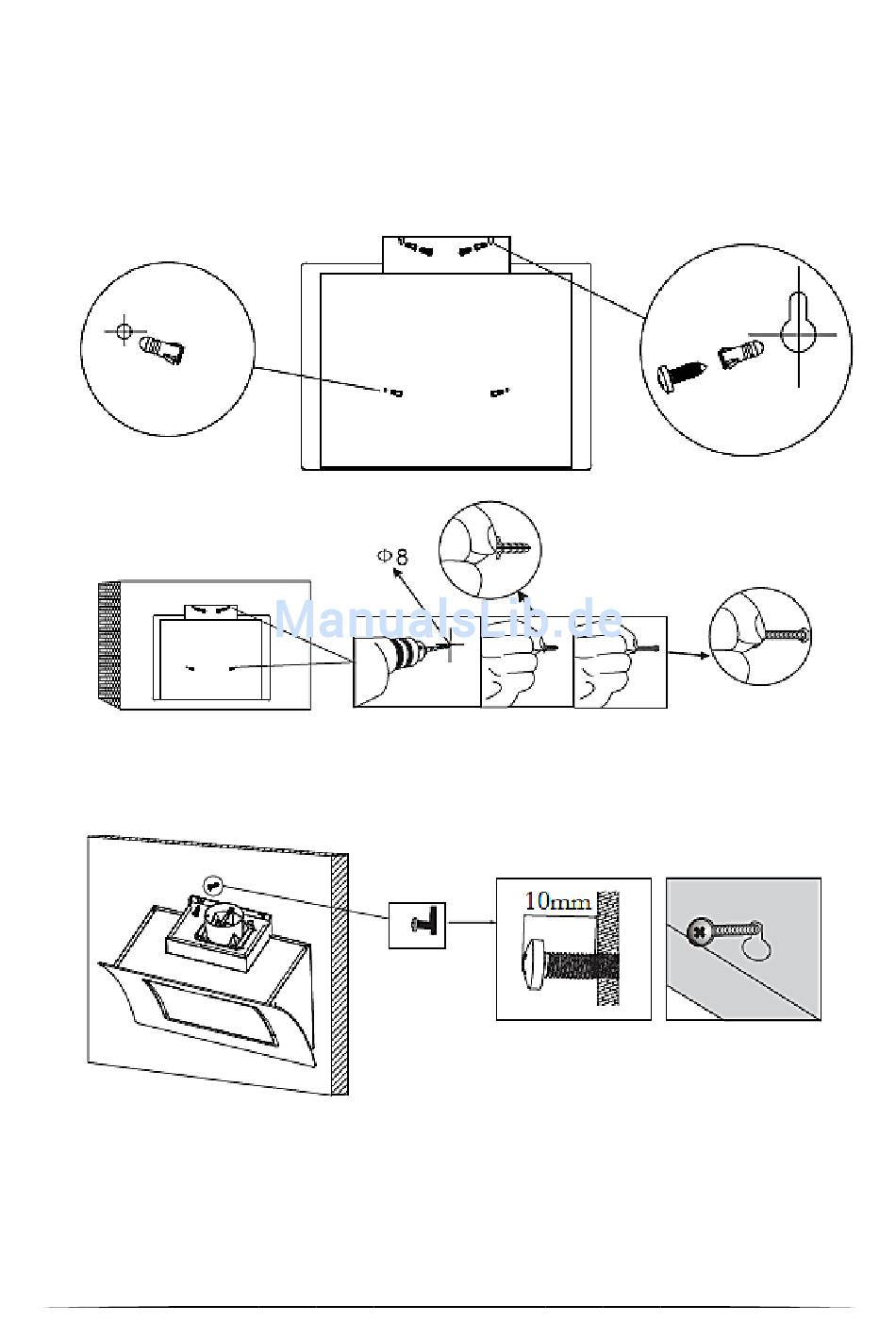 Φ8

ManualsLib.de

10mm