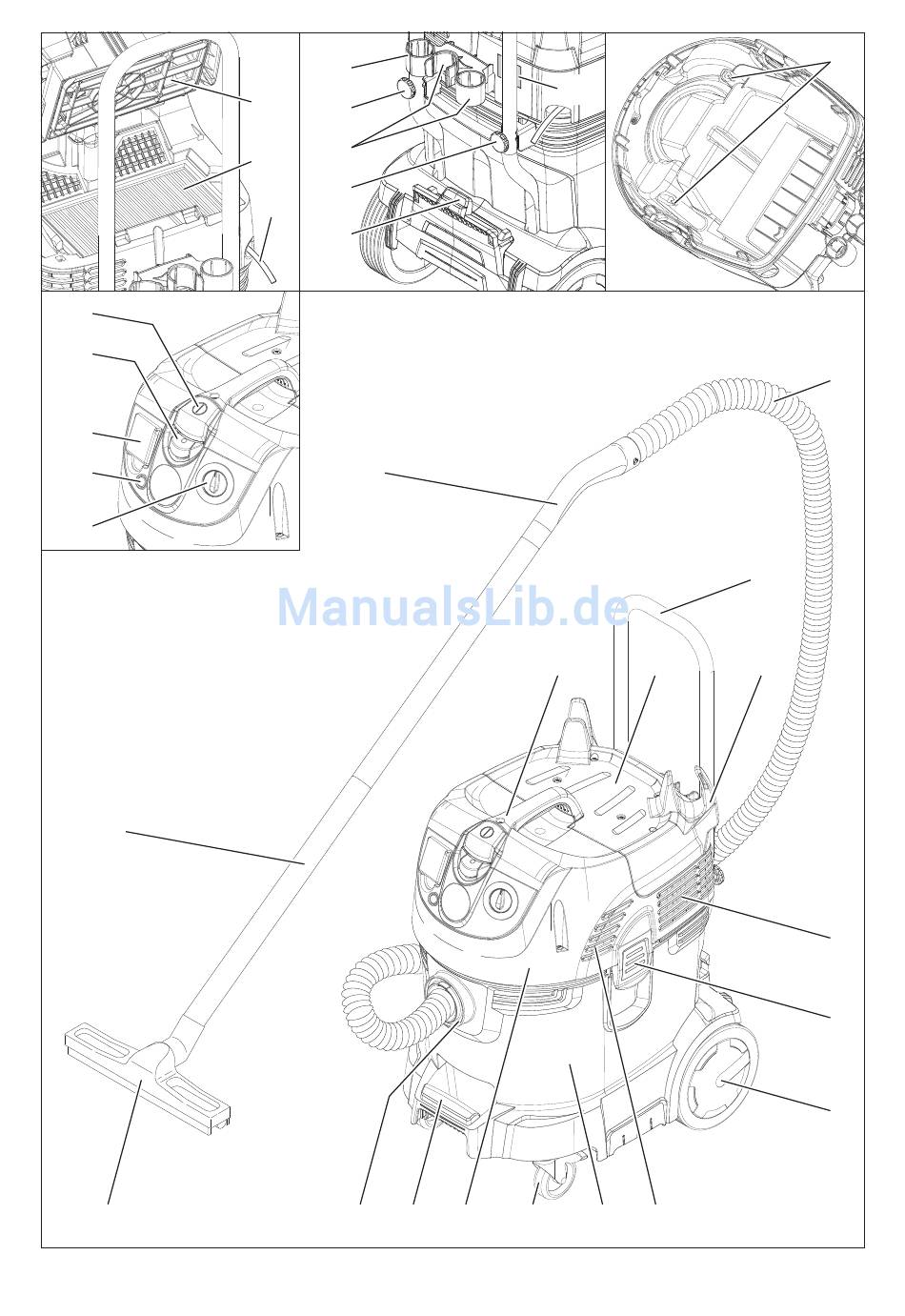 ManualsLib.de