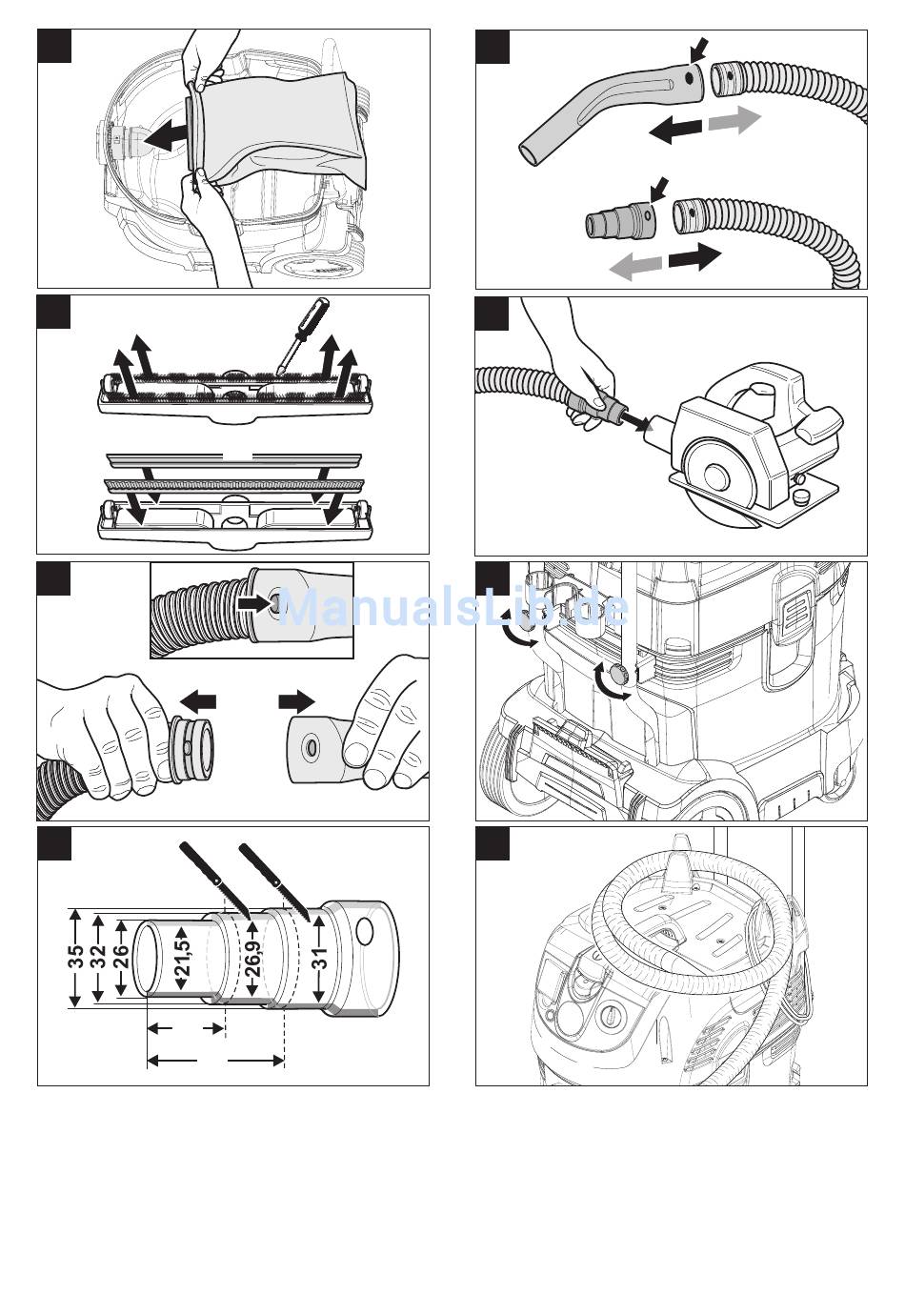 ManualsLib.de

35
32
26
21,5
26,9
31