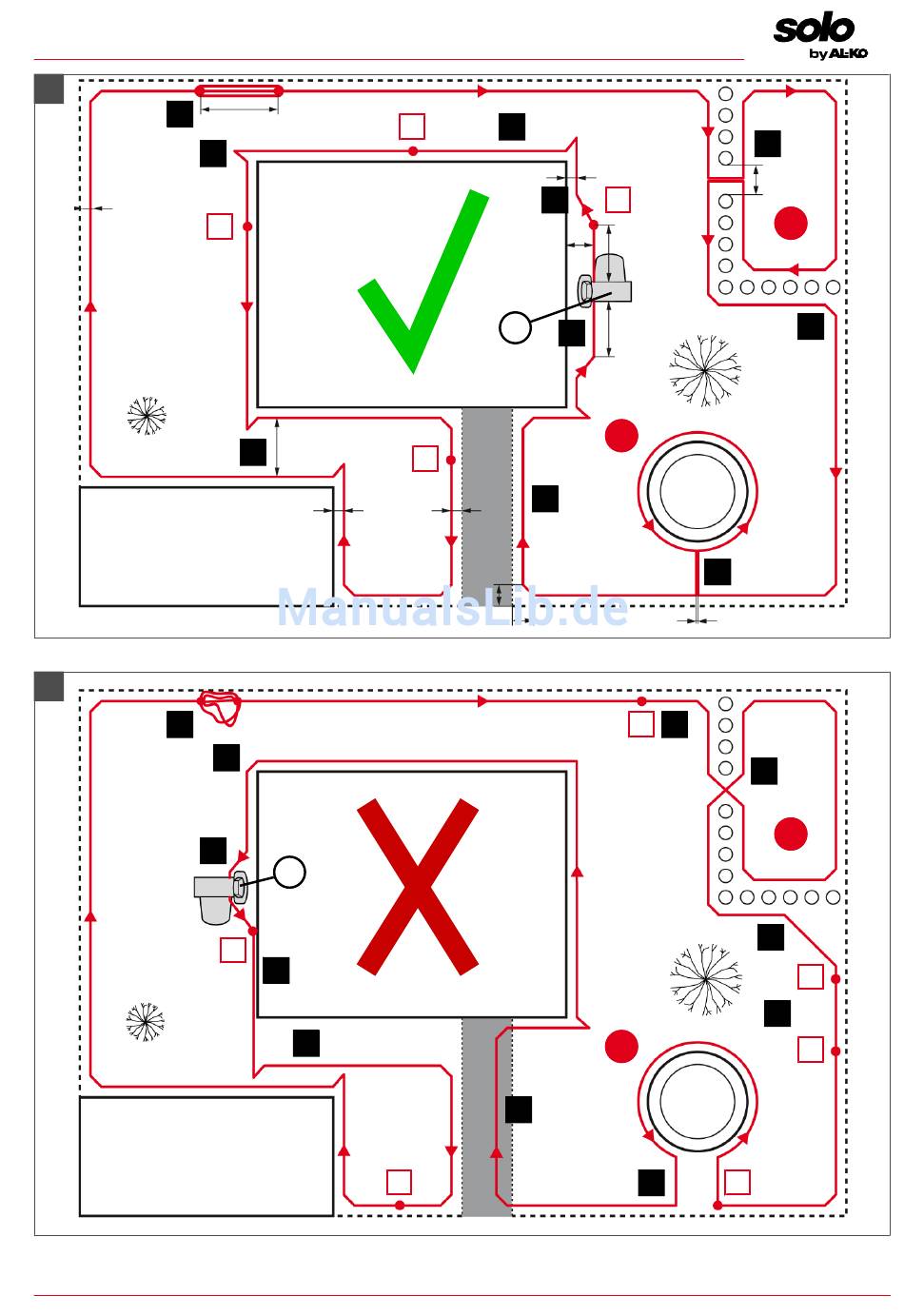 solo
by AL-KO

ManualsLib.de