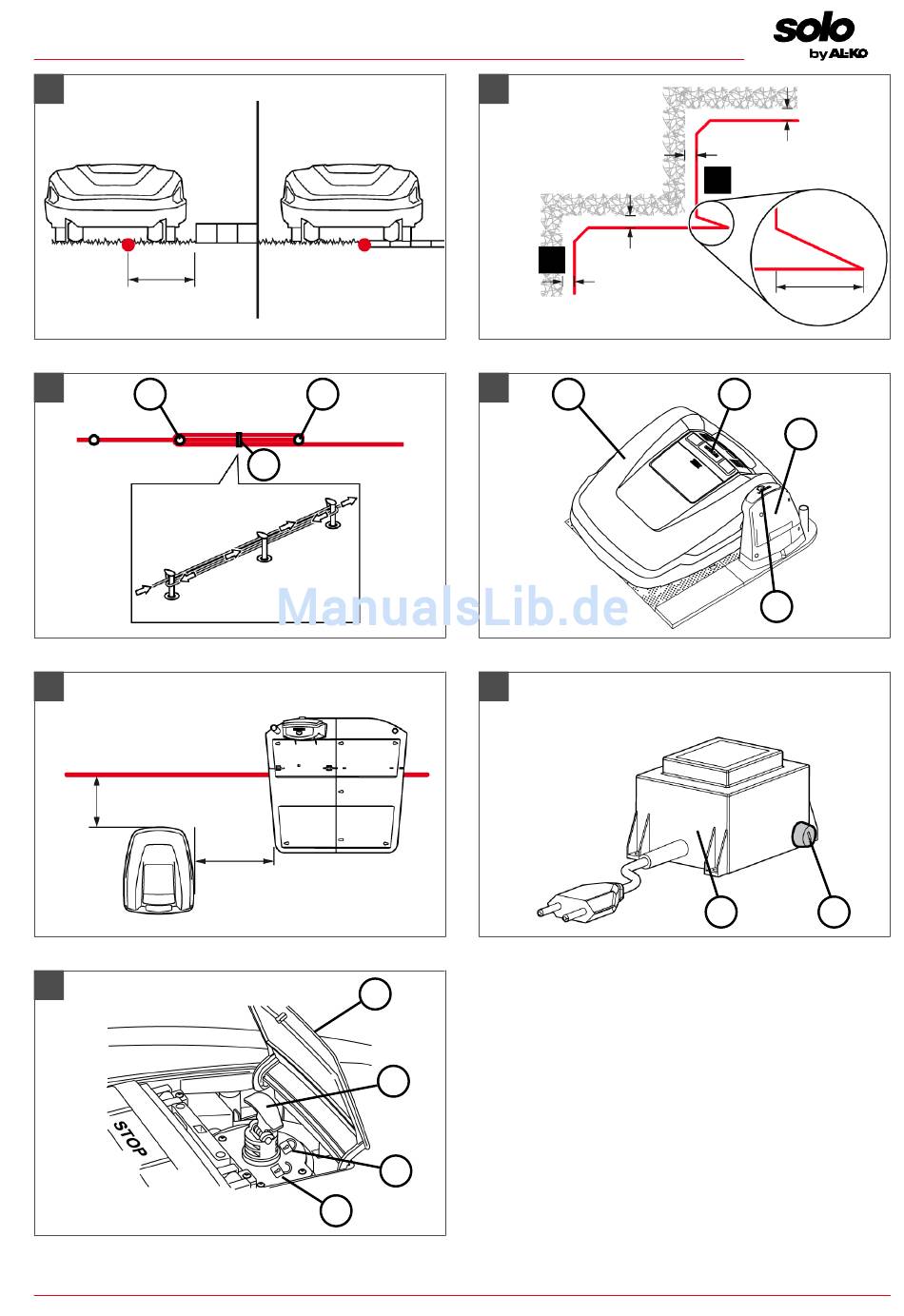 solo by AL-KO

ManualsLib.de

STOP