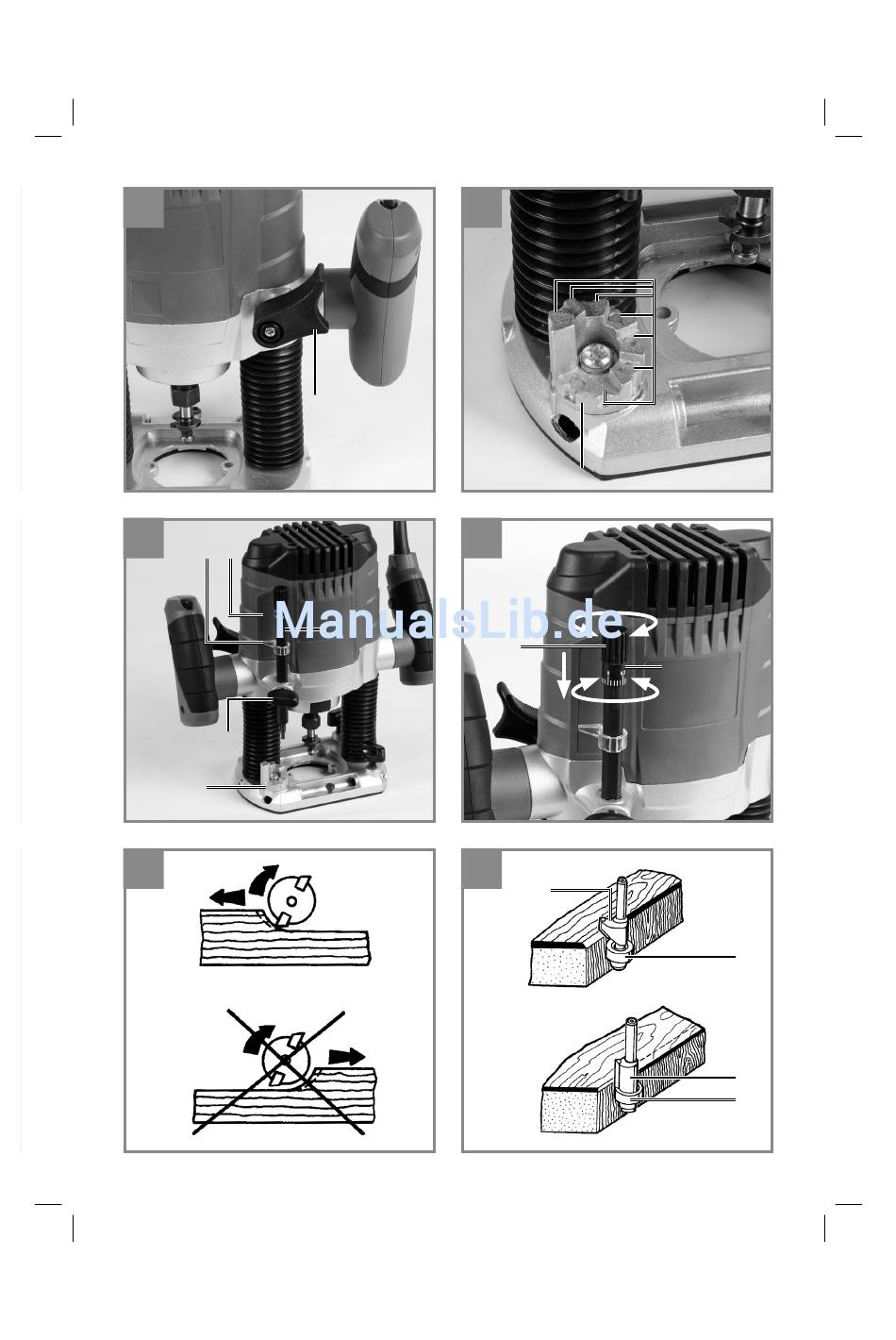 ManualsLib.de