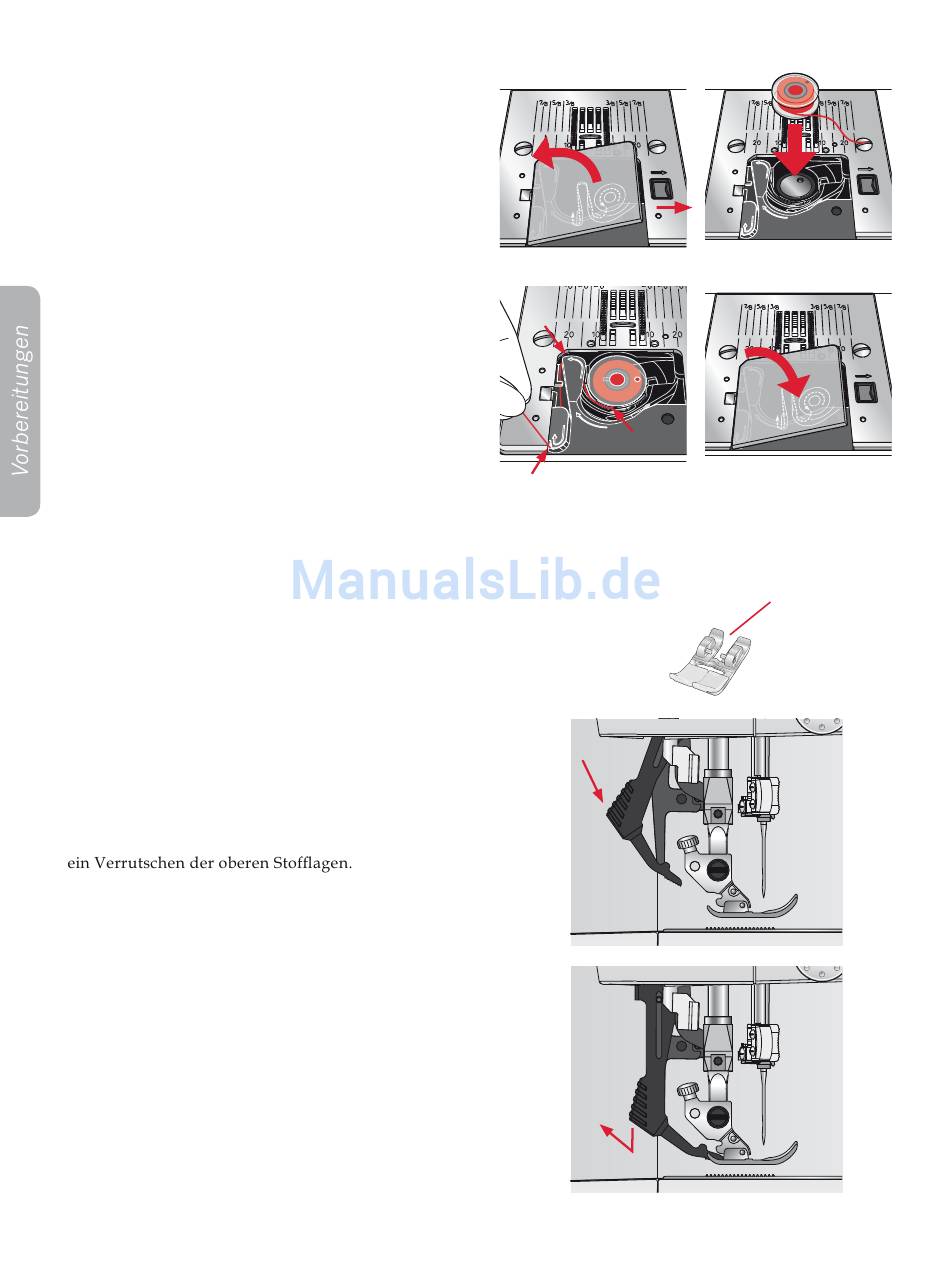 Vorbereitungen

ManualsLib.de

ein Verrutschen der oberen Stofflagen.